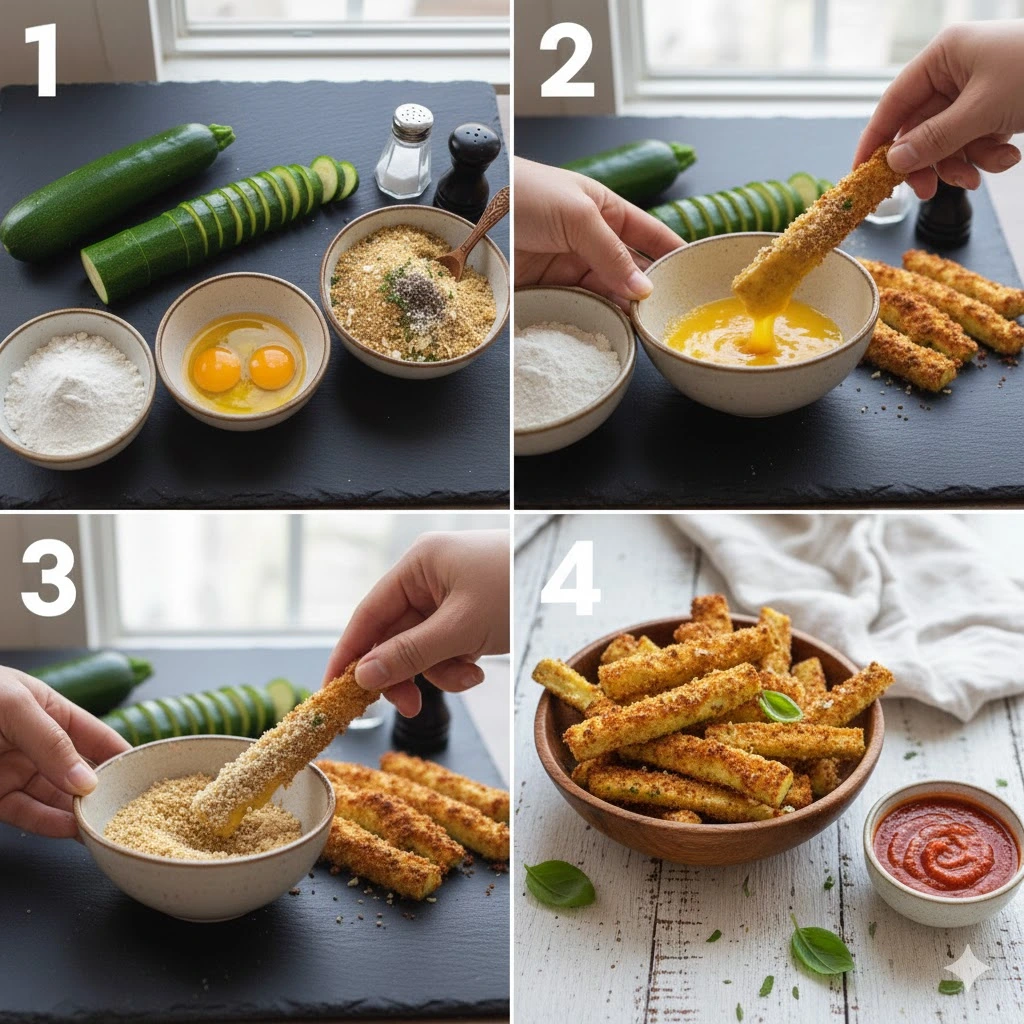 1

2

3

4