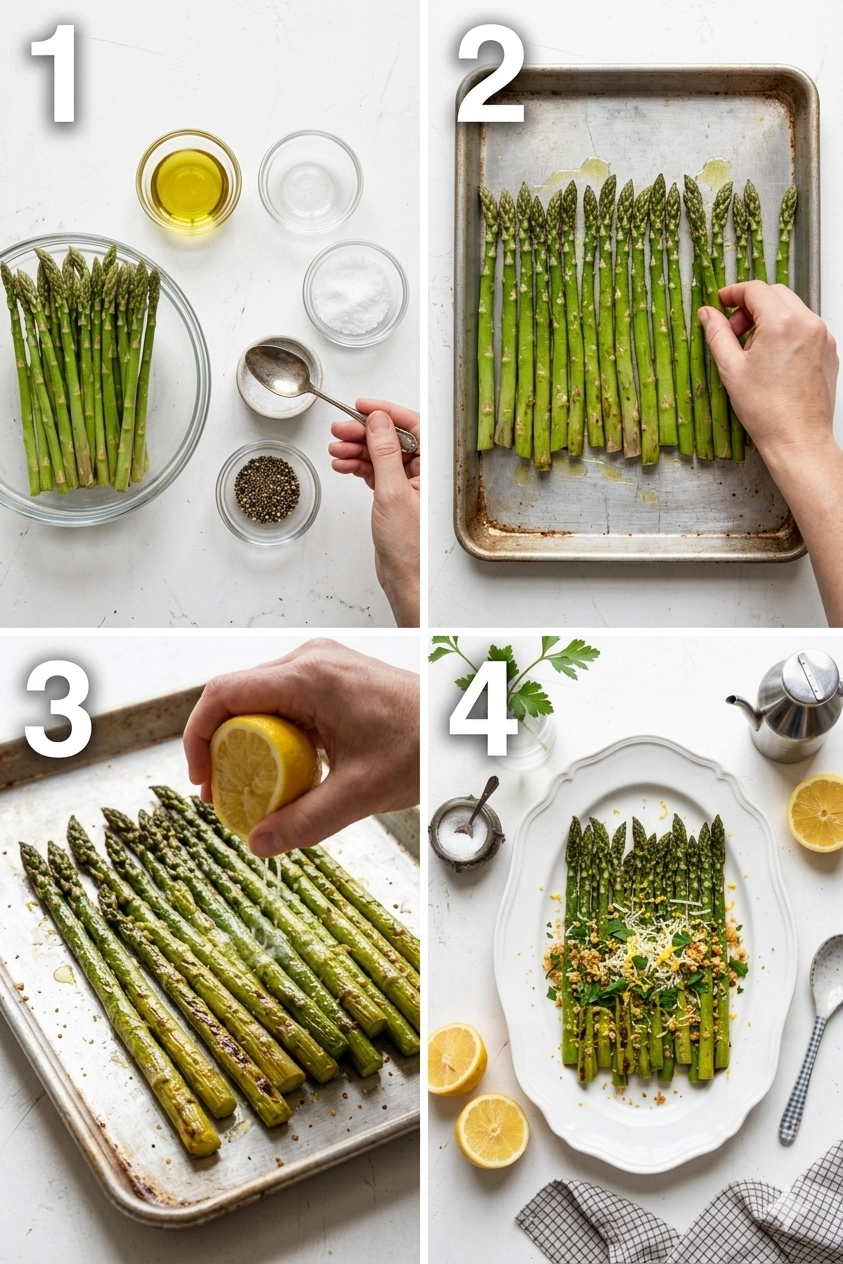 1

2

3

4