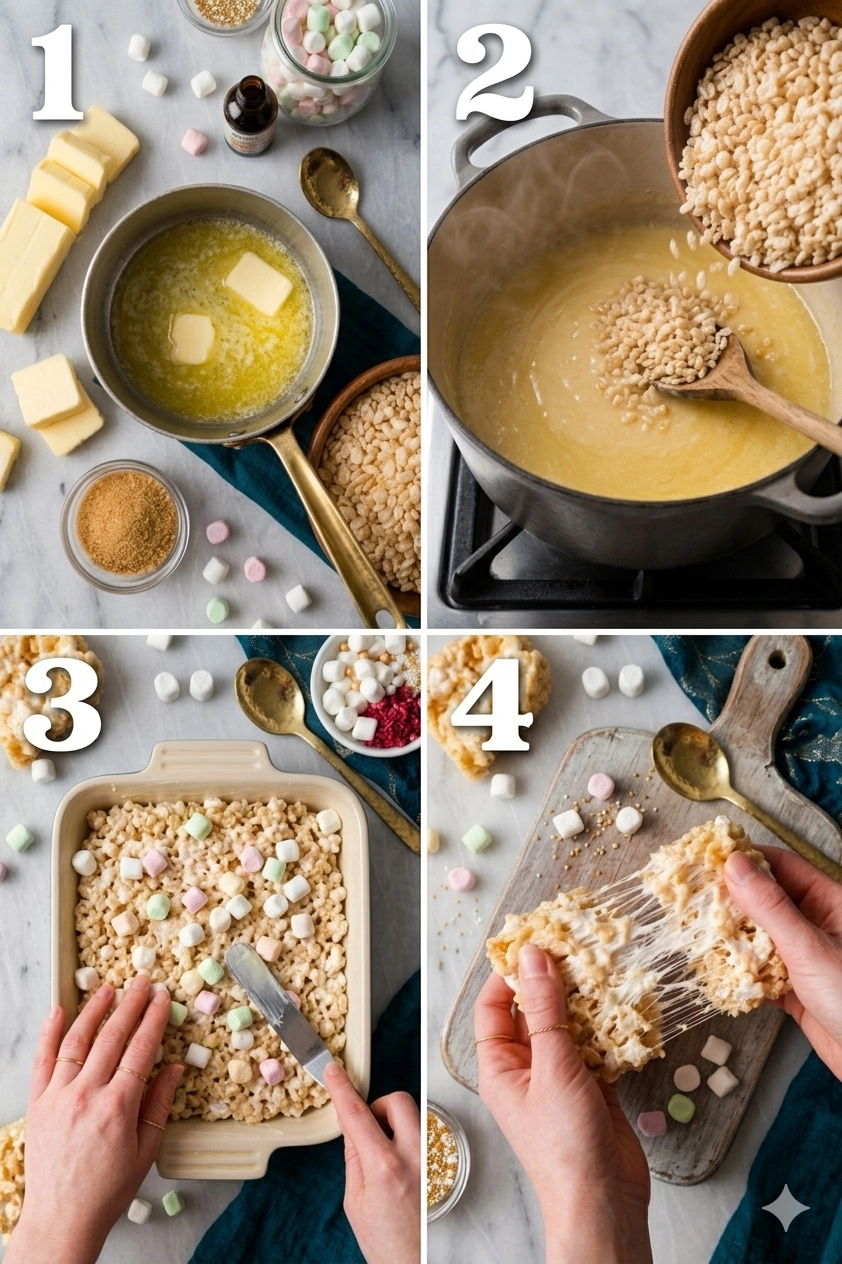 1

2

3

4