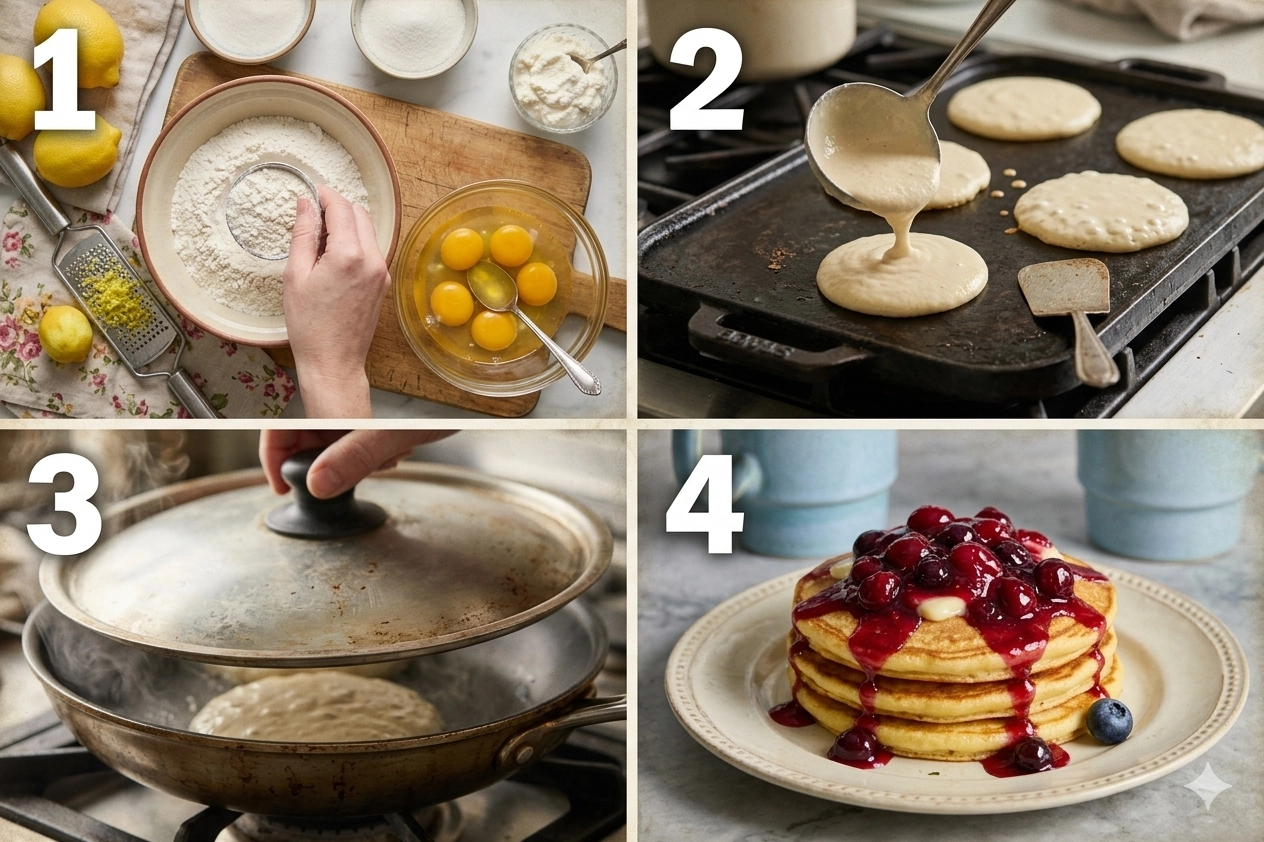 1

2

3

4