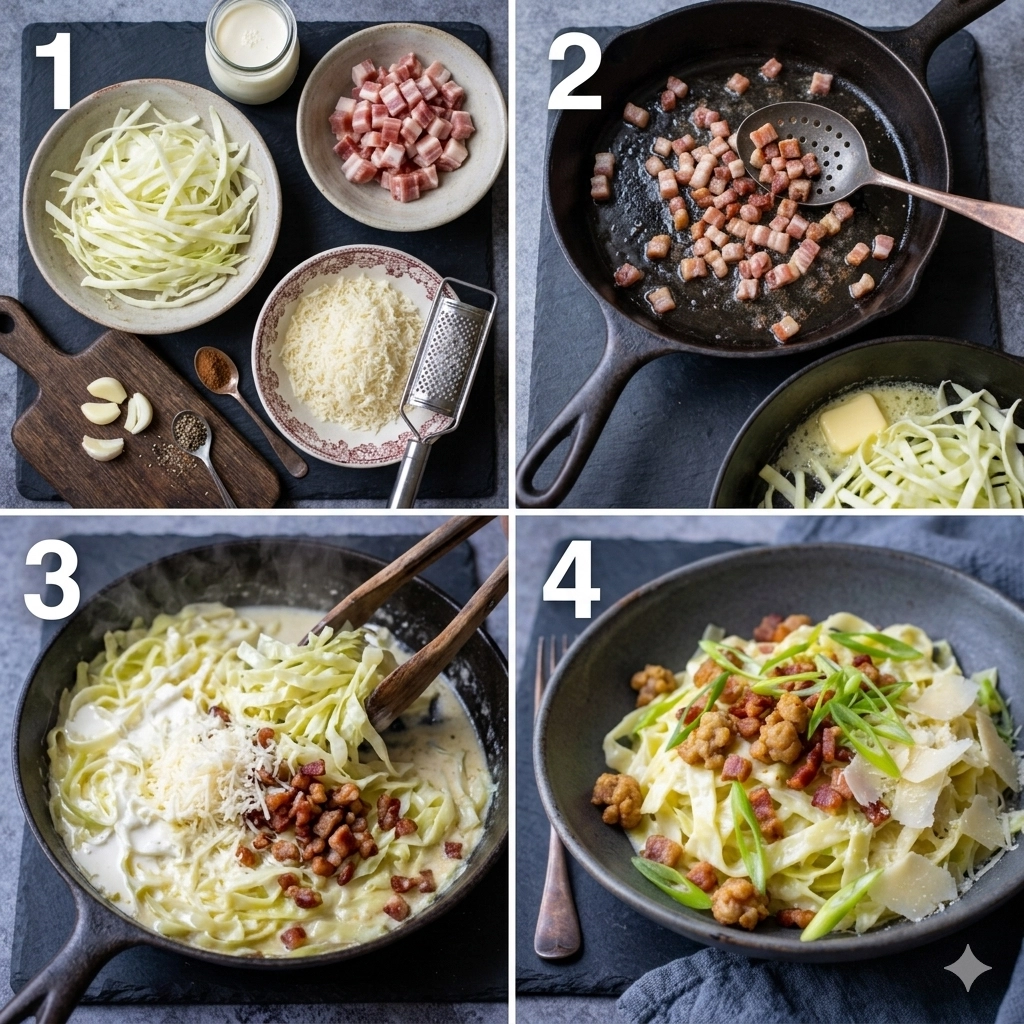 1

2

3

4