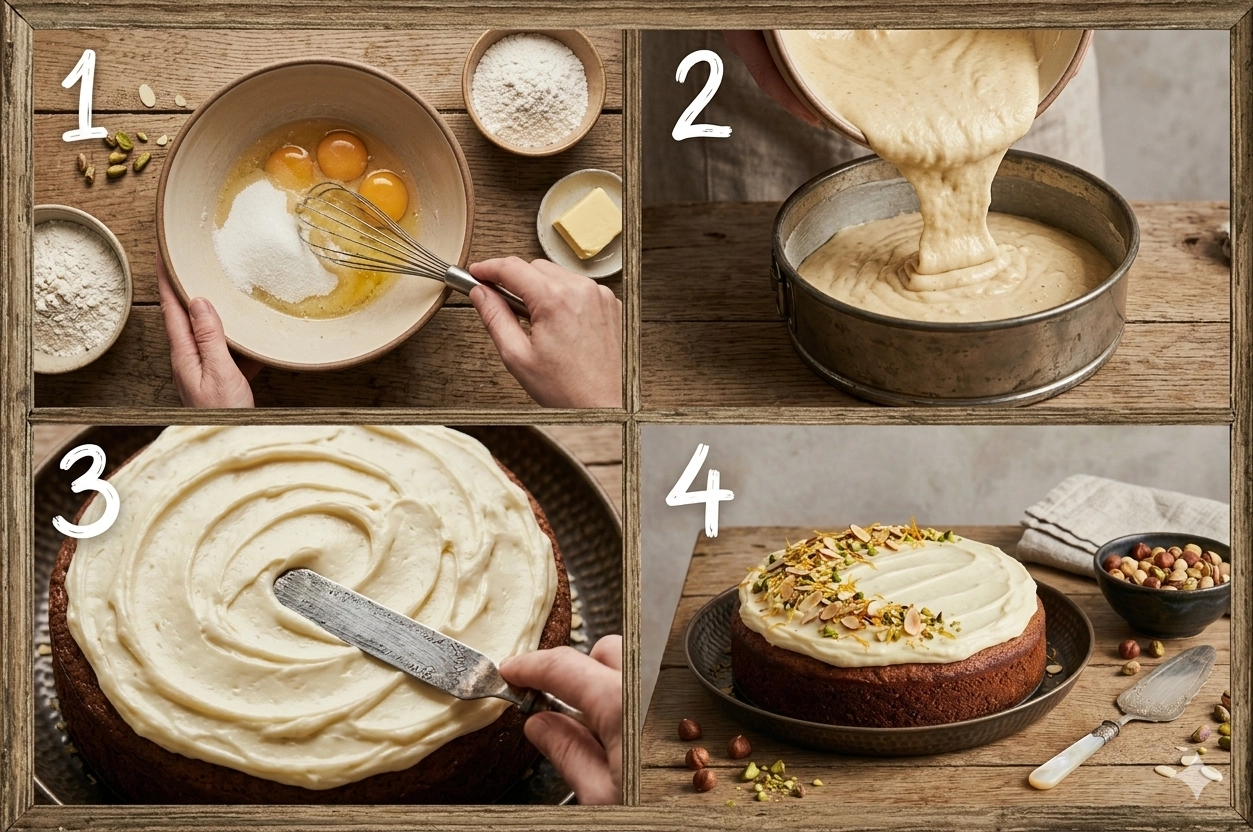 1

2

3

4