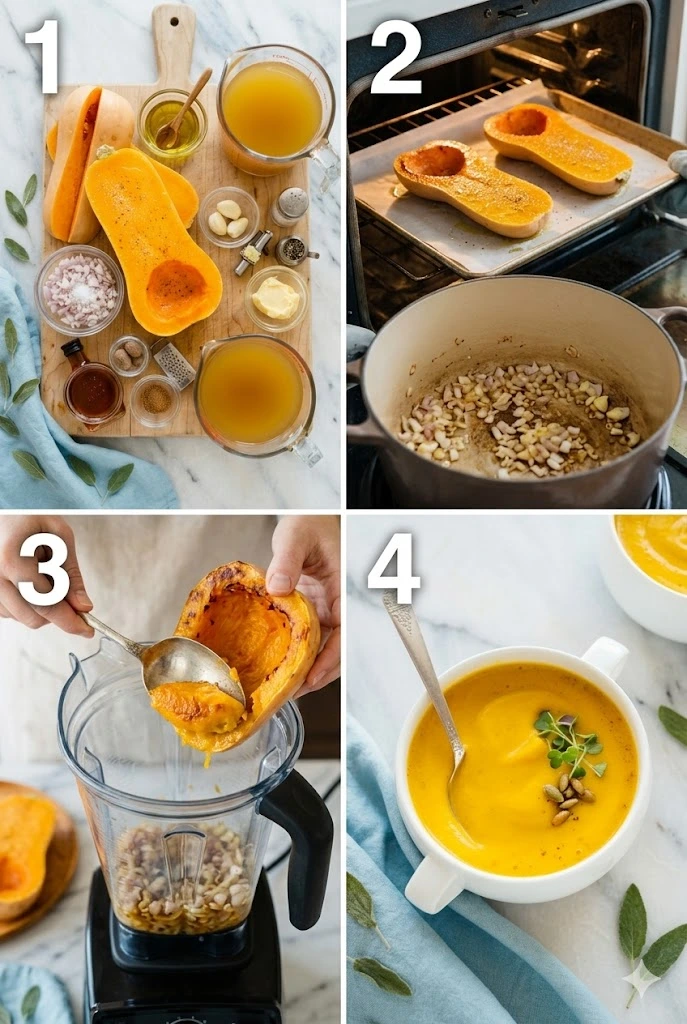 1

2

3

4