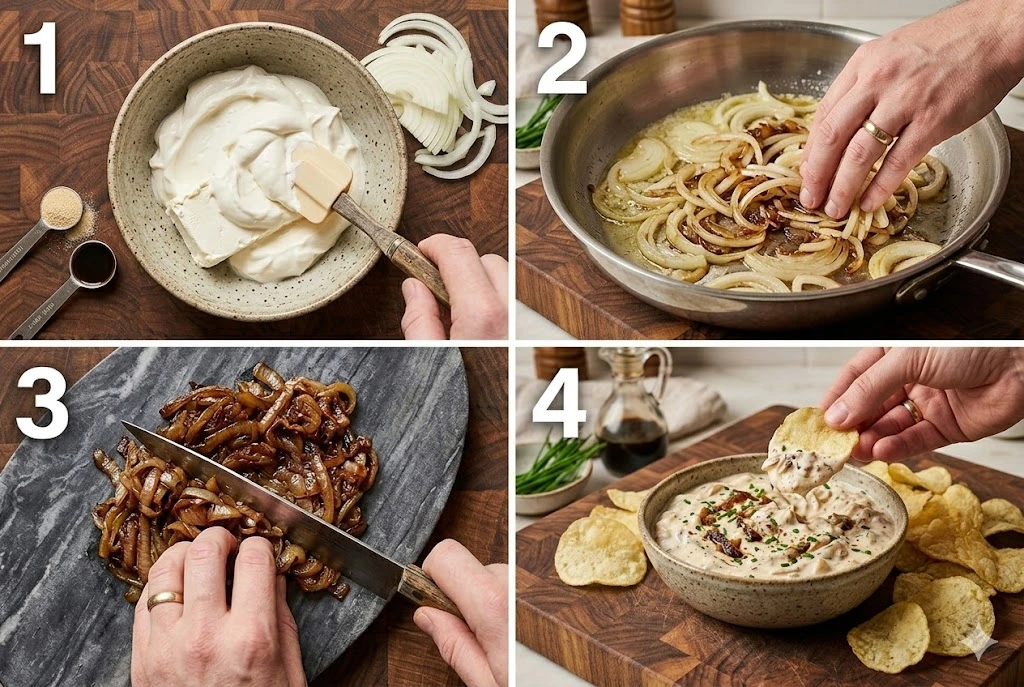 1

2

3

4