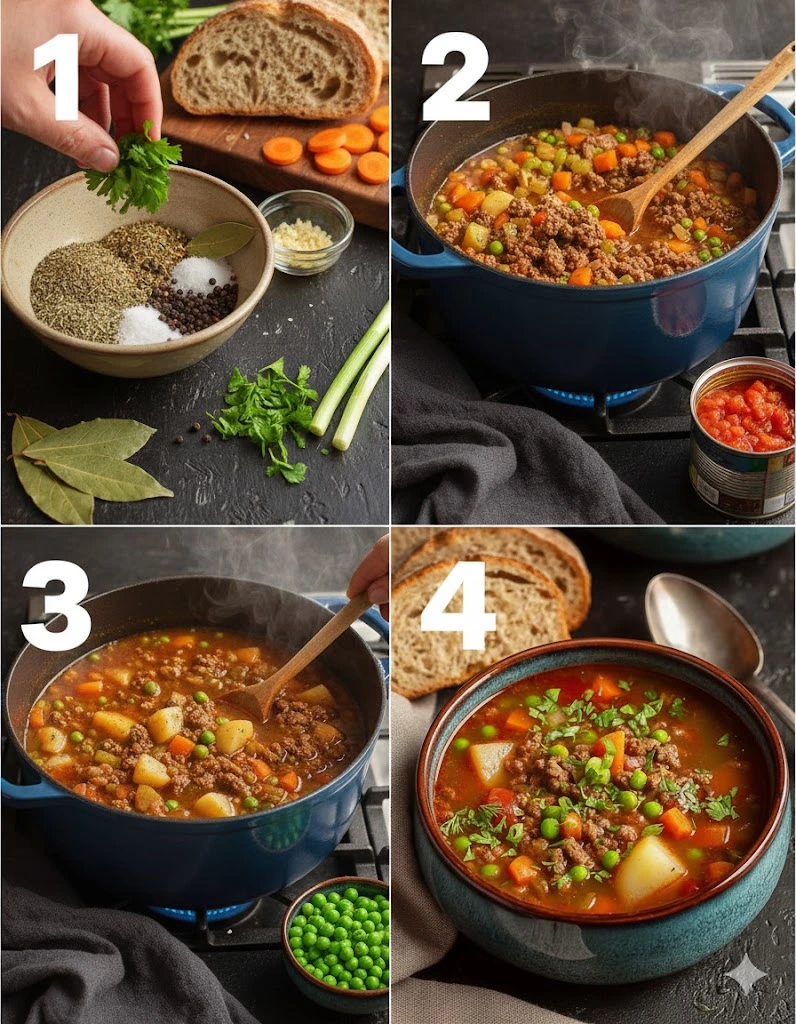 1

2

3

4