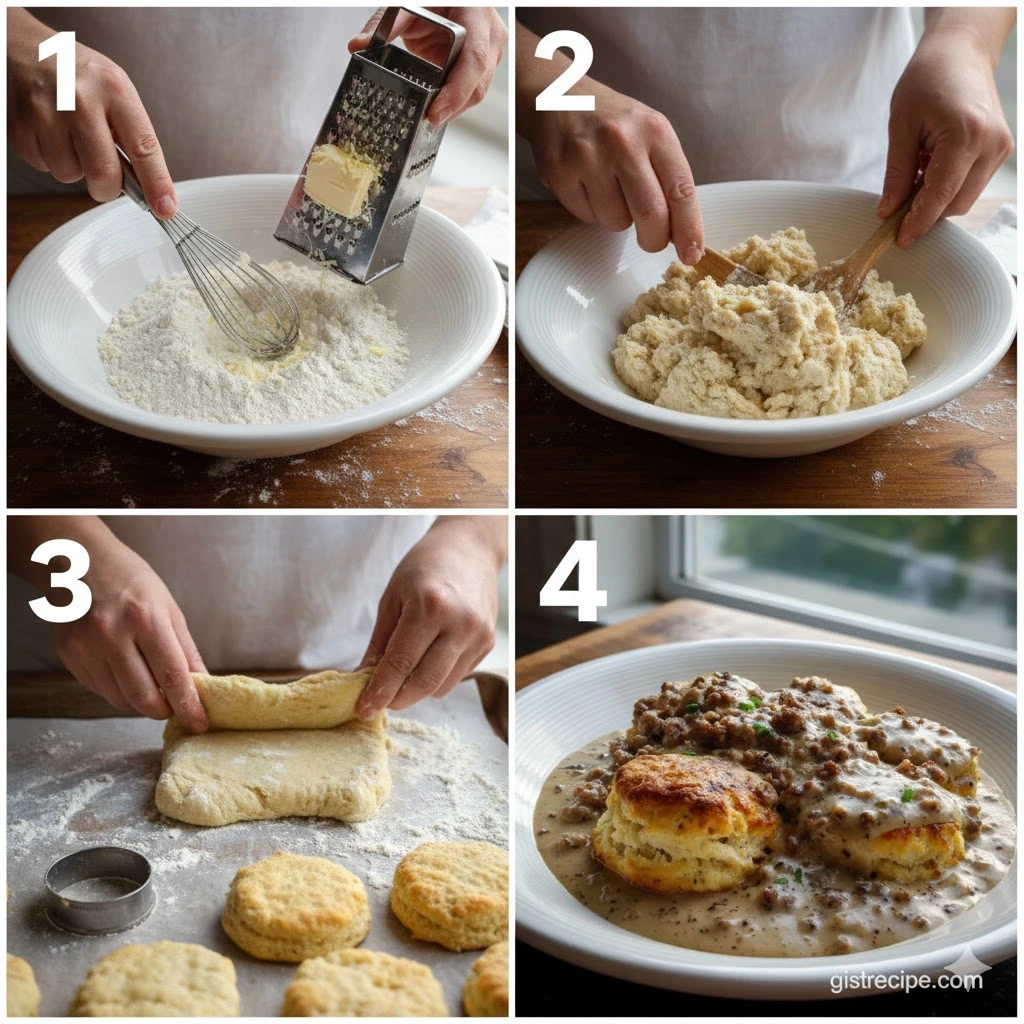 1

2

3

4

gistrecipe.com