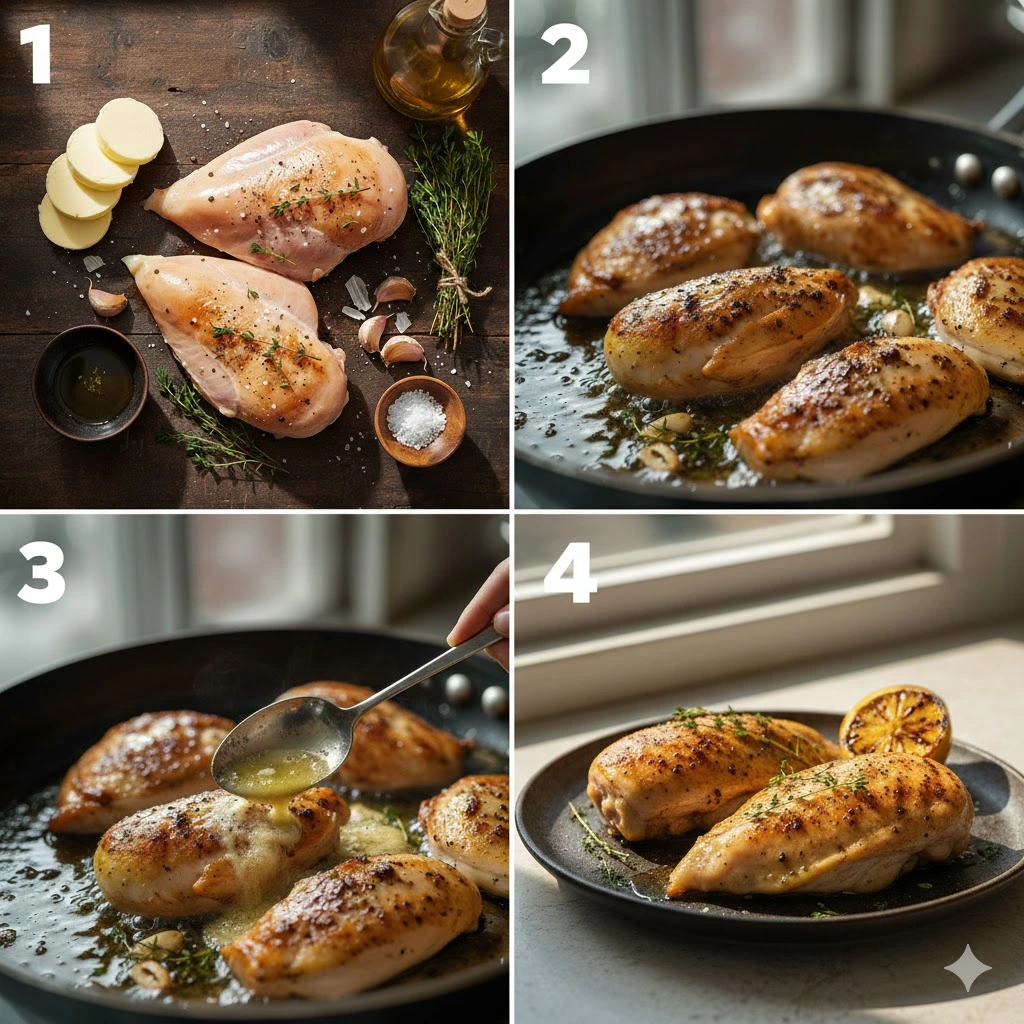 1

2

3

4