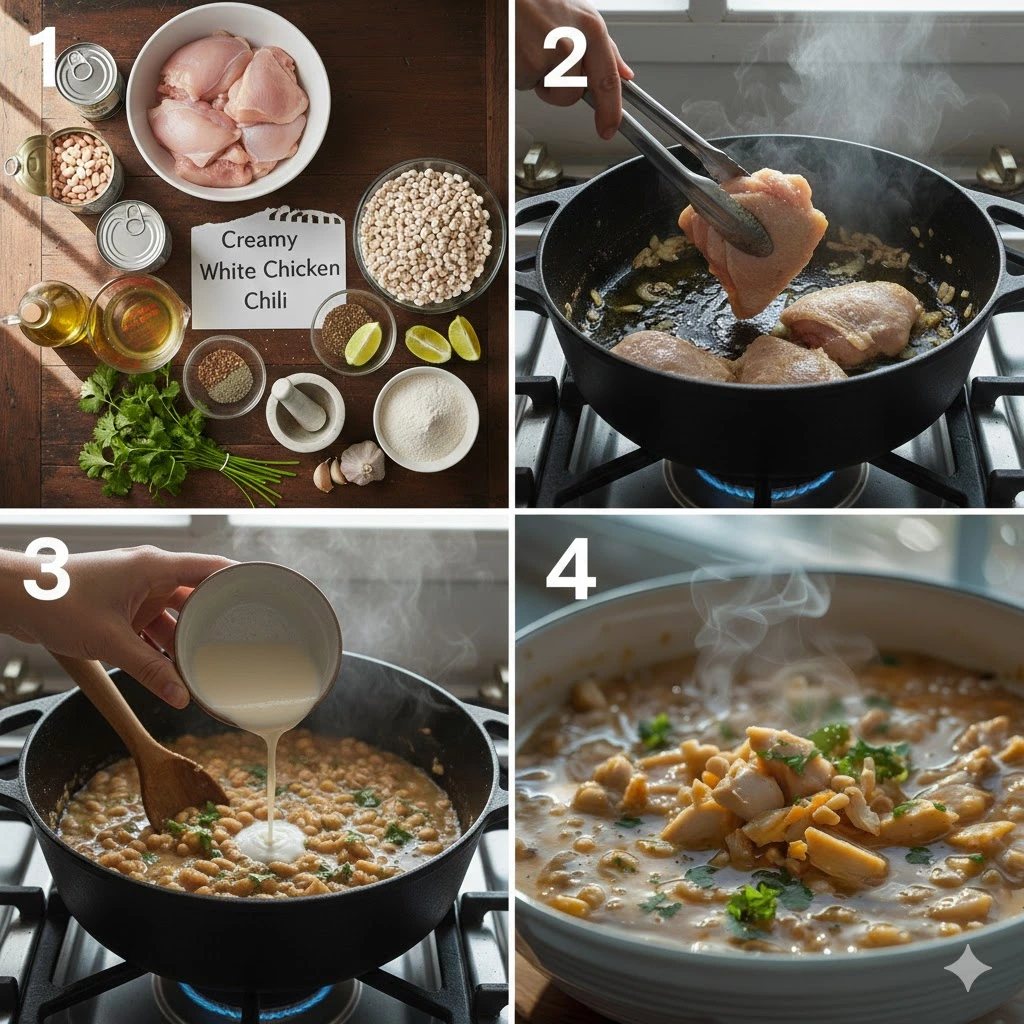 1

Creamy White Chicken Chili

2

3

4