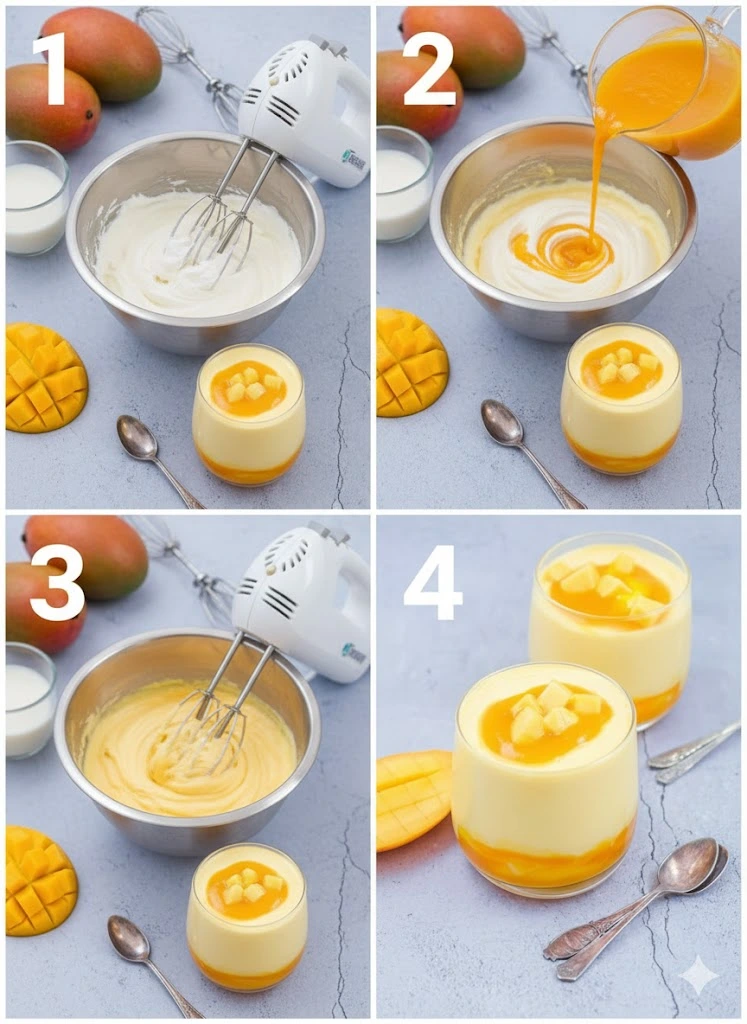 1

2

3

4