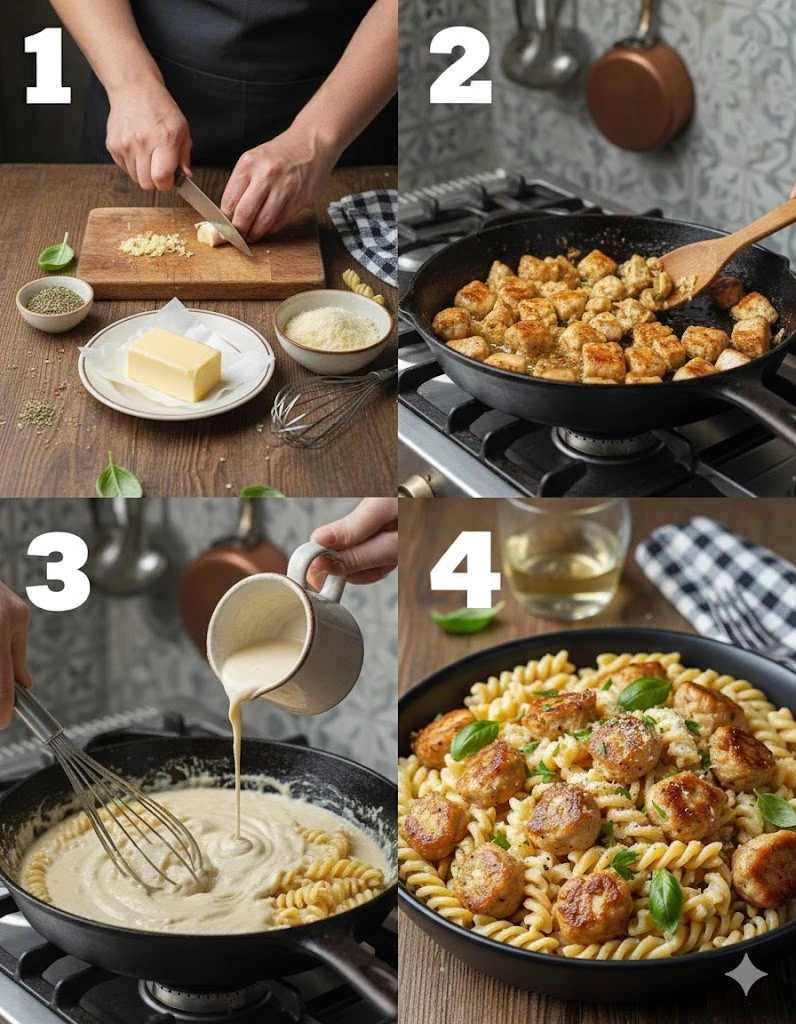 1
2
3
4