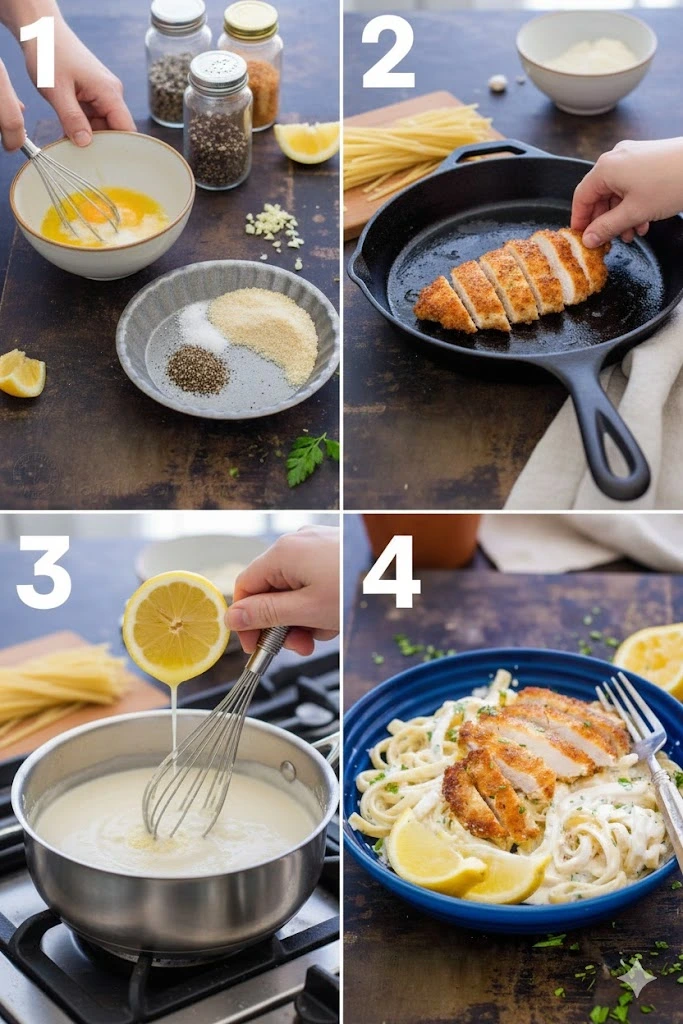 1

2

3

4