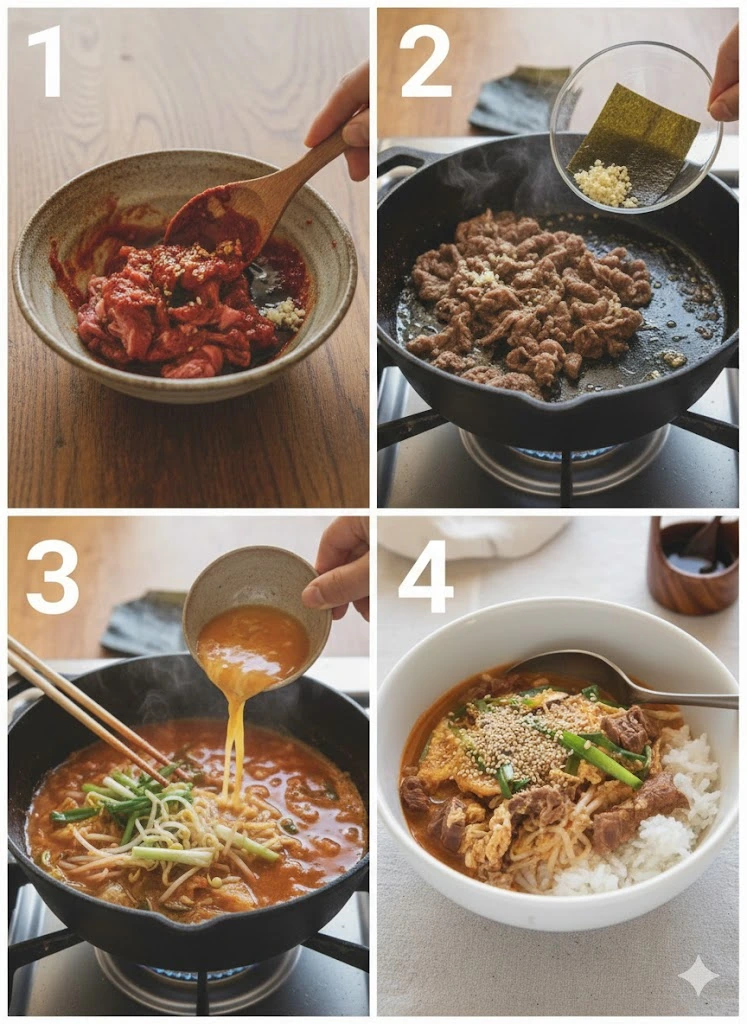 1

2

3

4