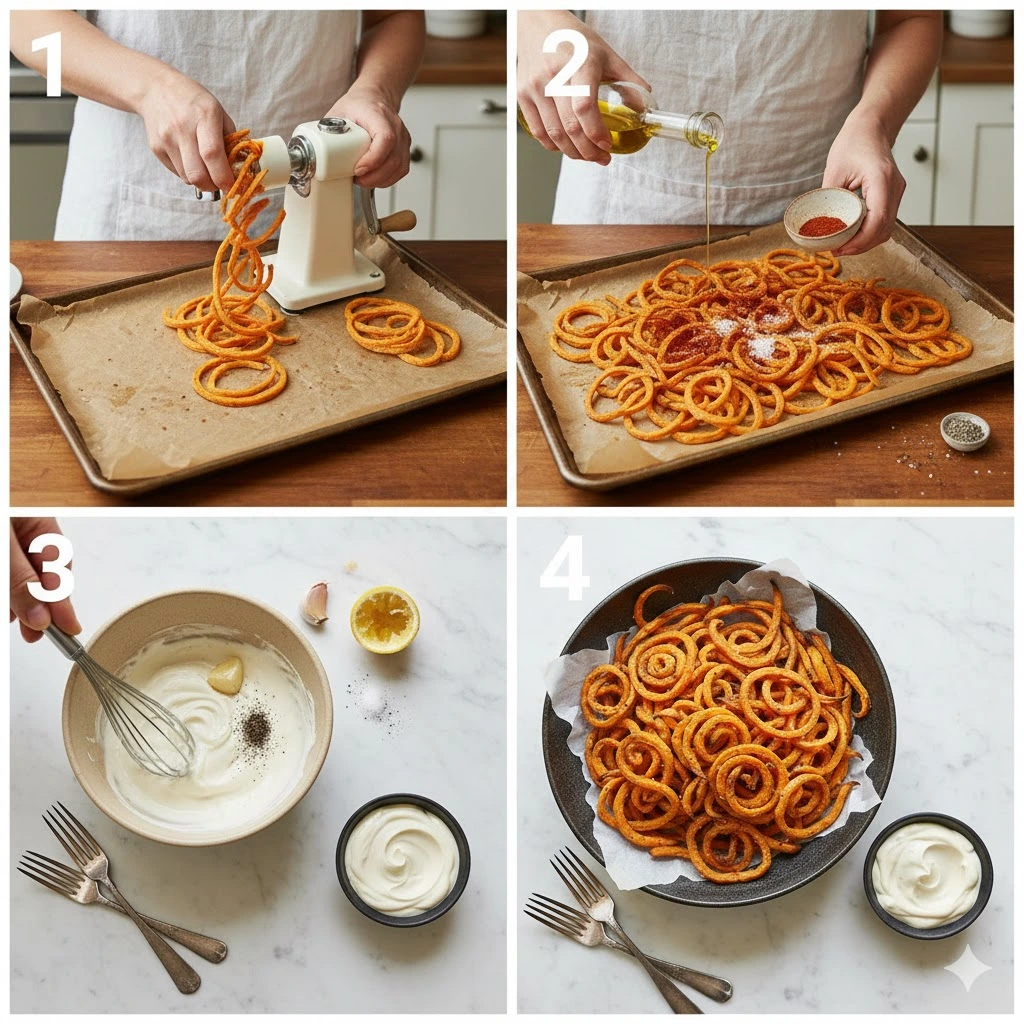 1
2
3
4