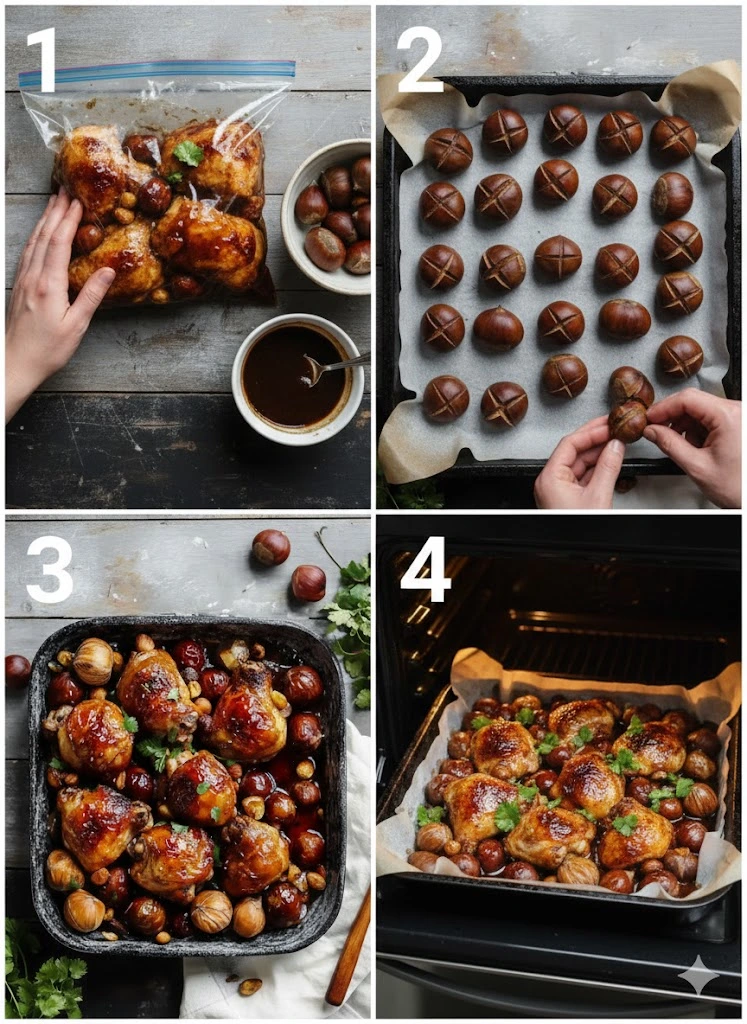 1

2

3

4