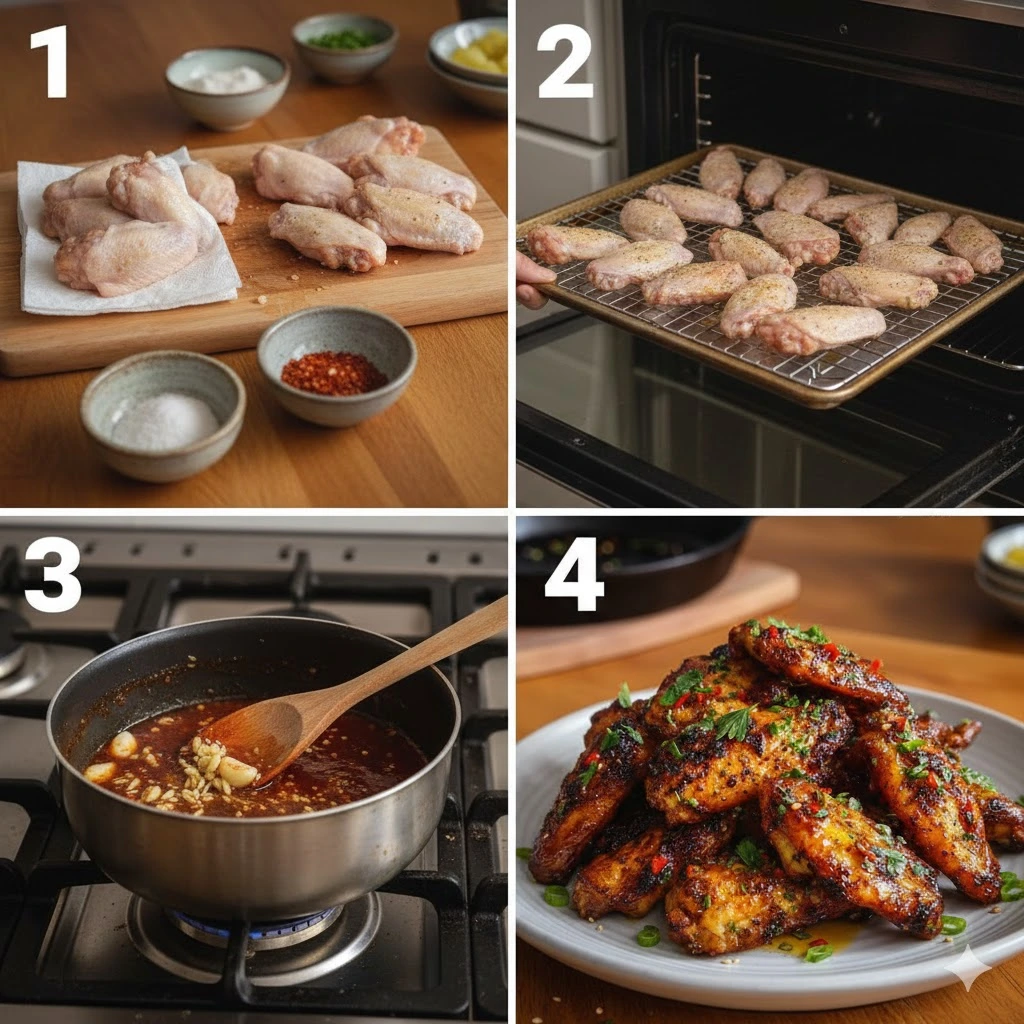 1

2

3

4