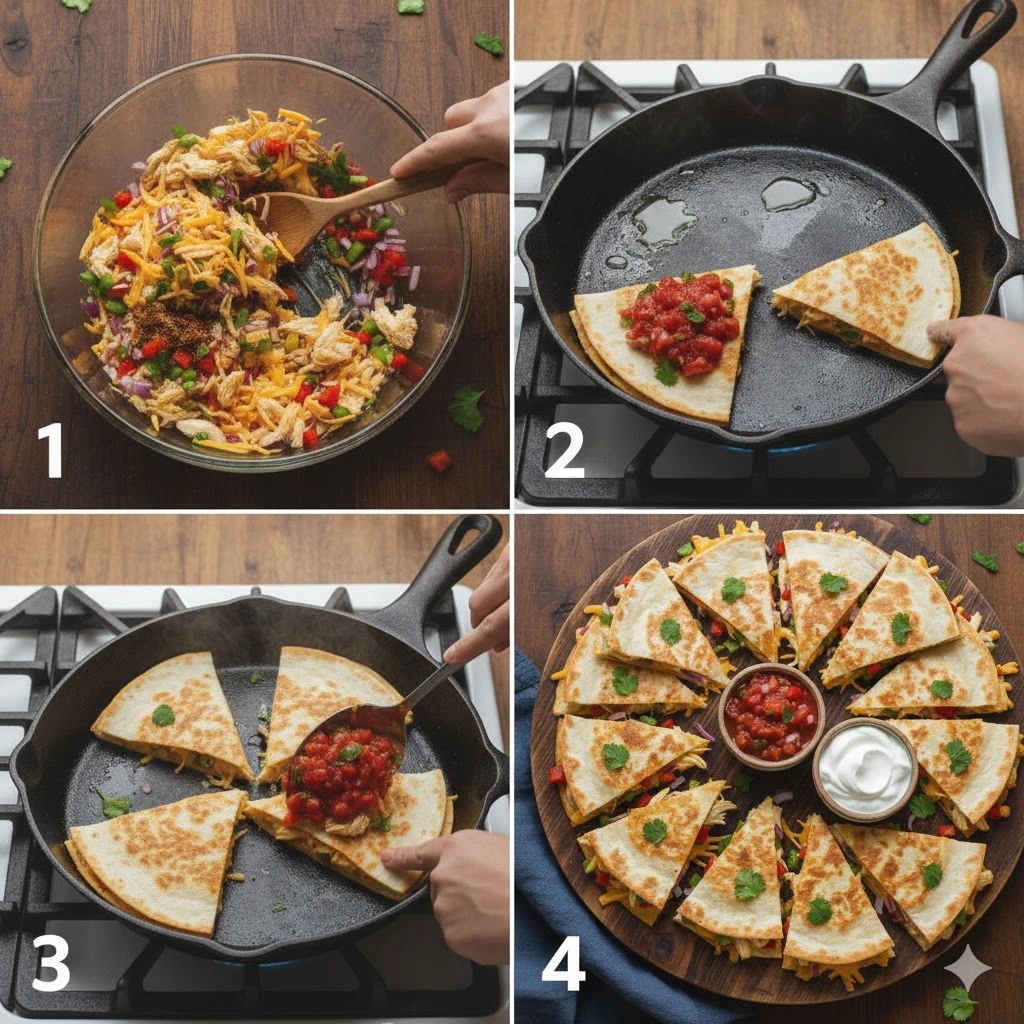 1

2

3

4