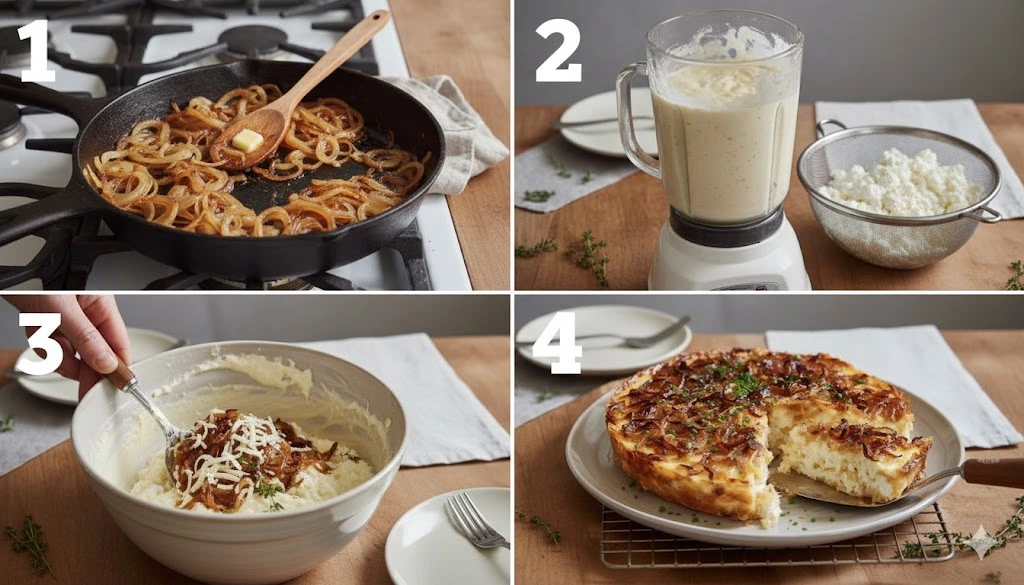 1
2
3
4