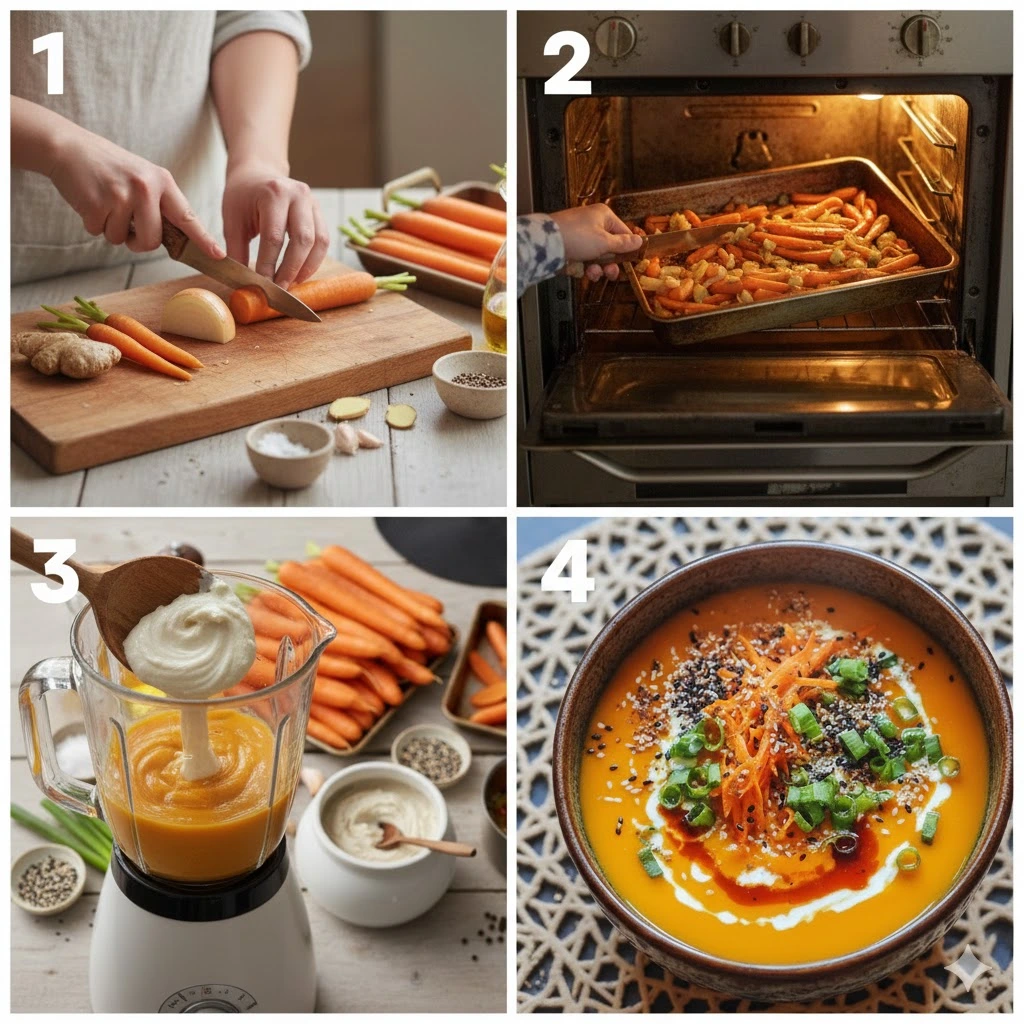 1
2
3
4