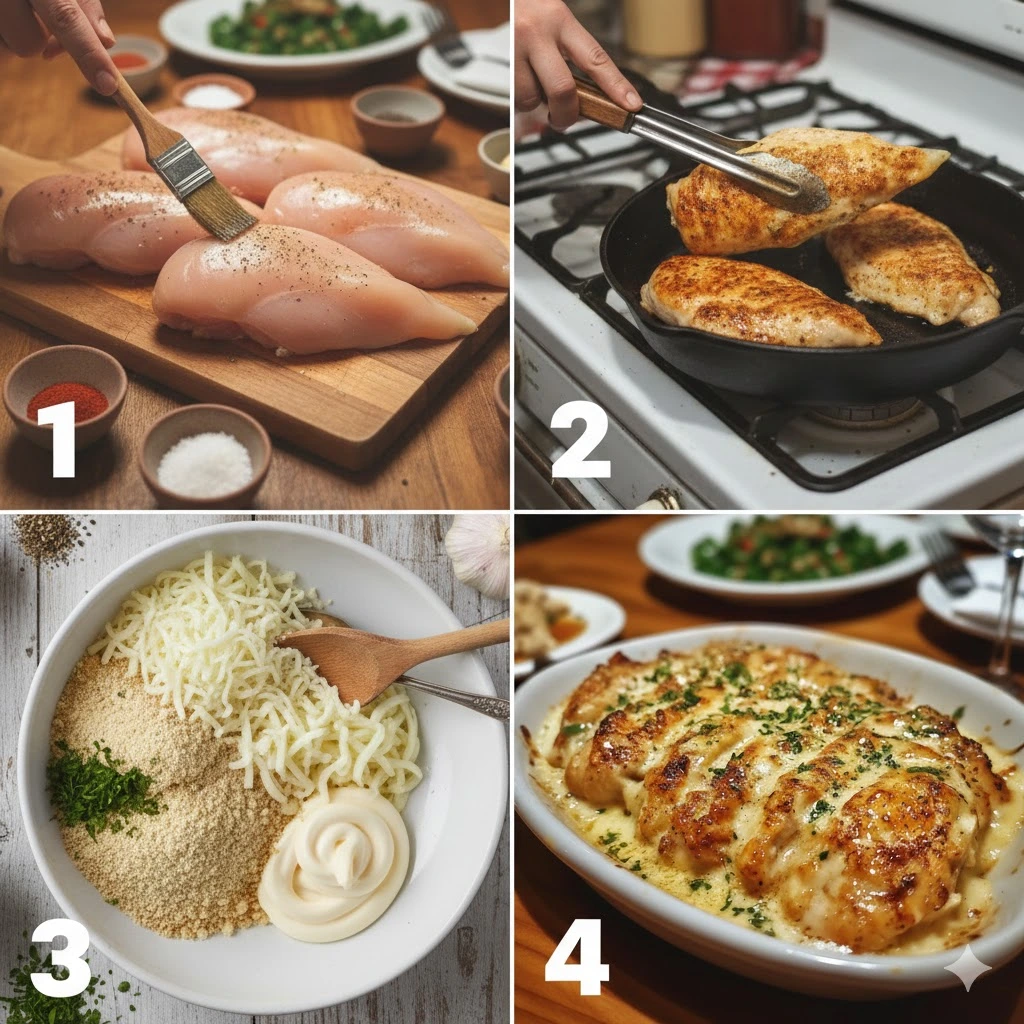 1

2

3

4