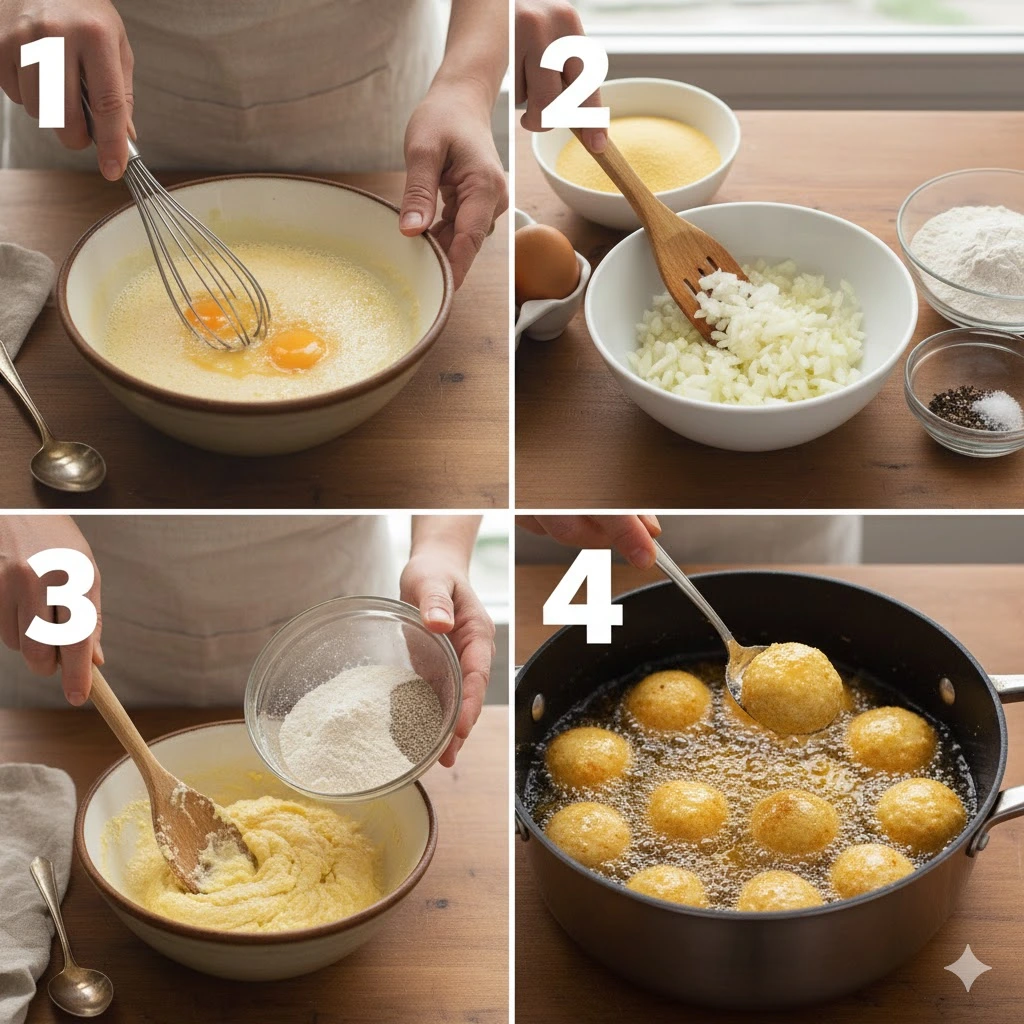 1
2
3
4