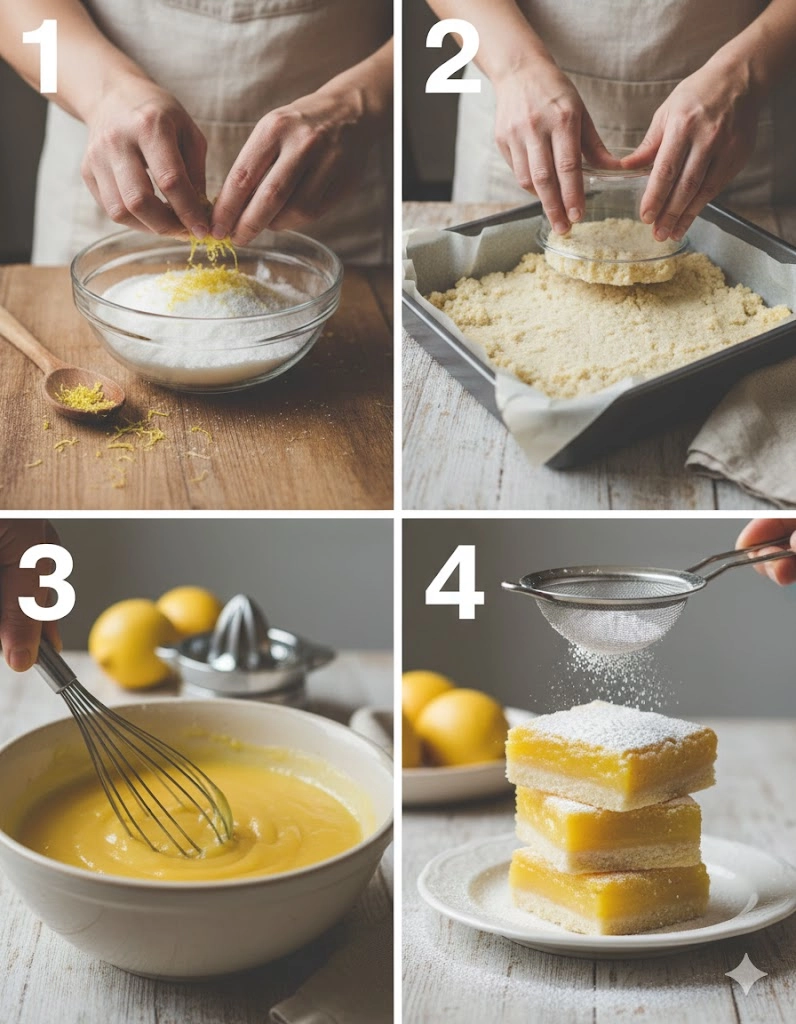 1

2

3

4