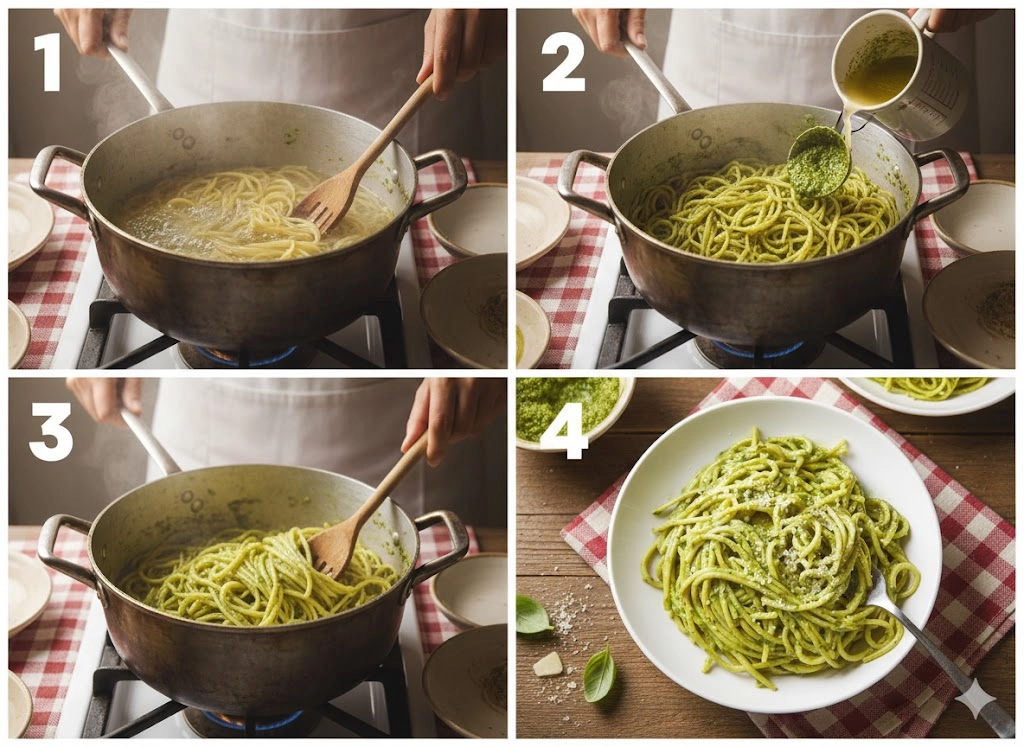 1

2

3

4