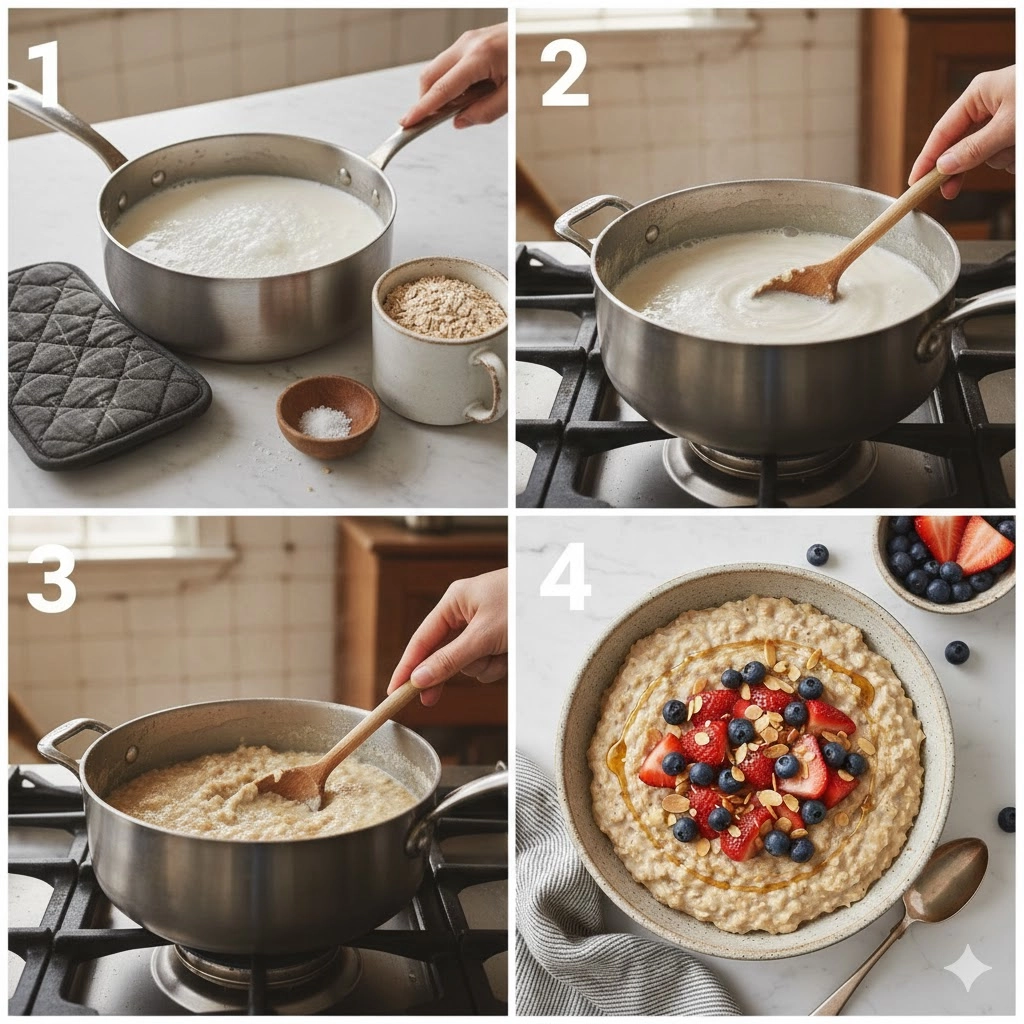 1

2

3

4