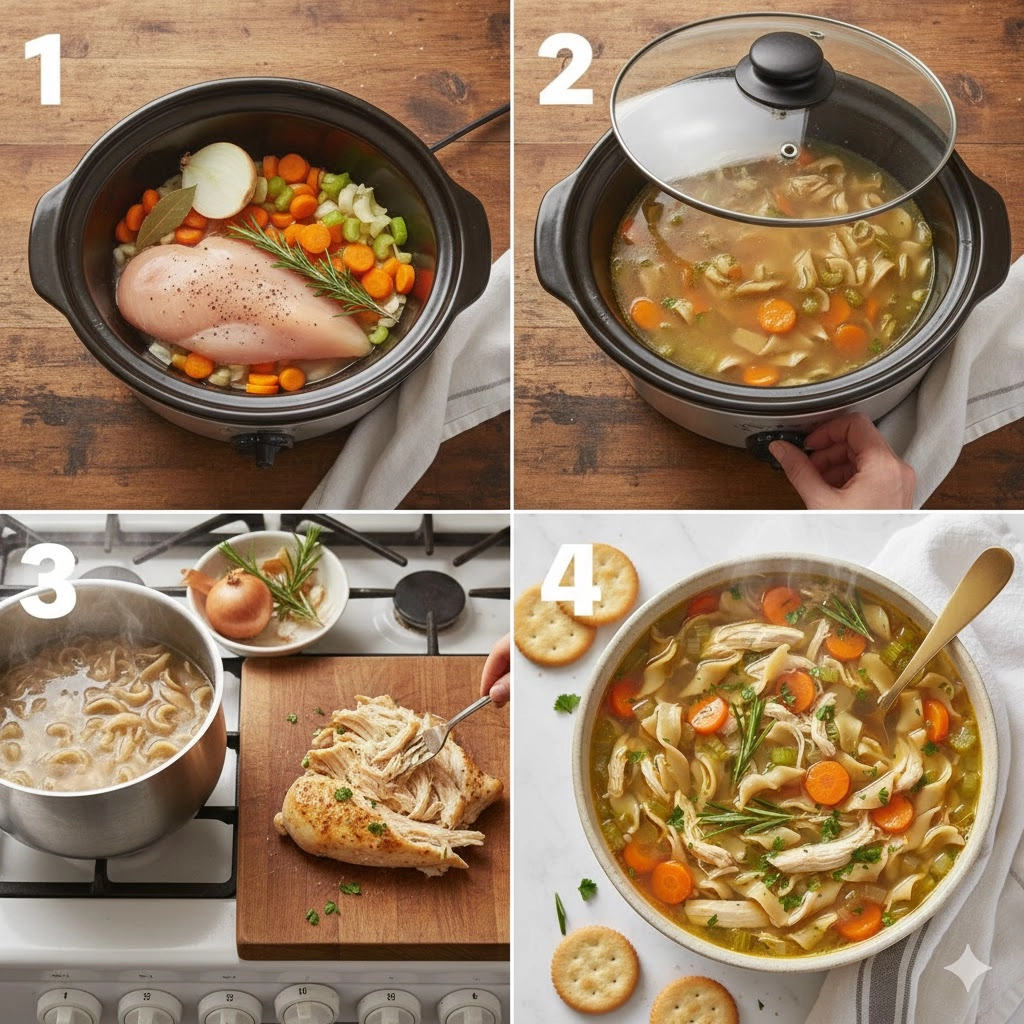 1

2

3

4