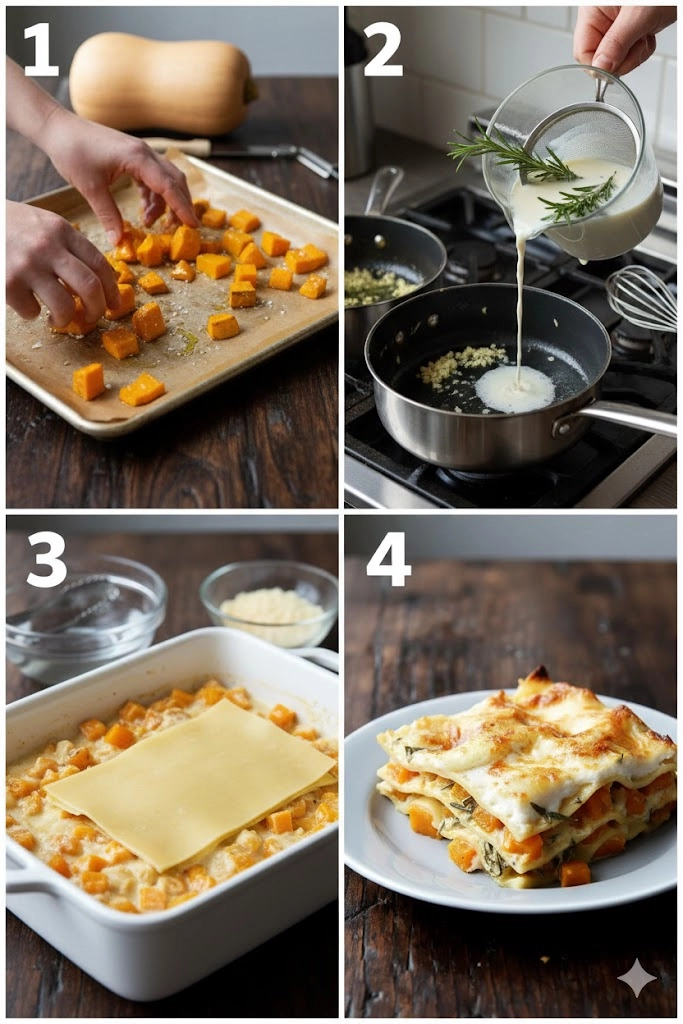 1

2

3

4