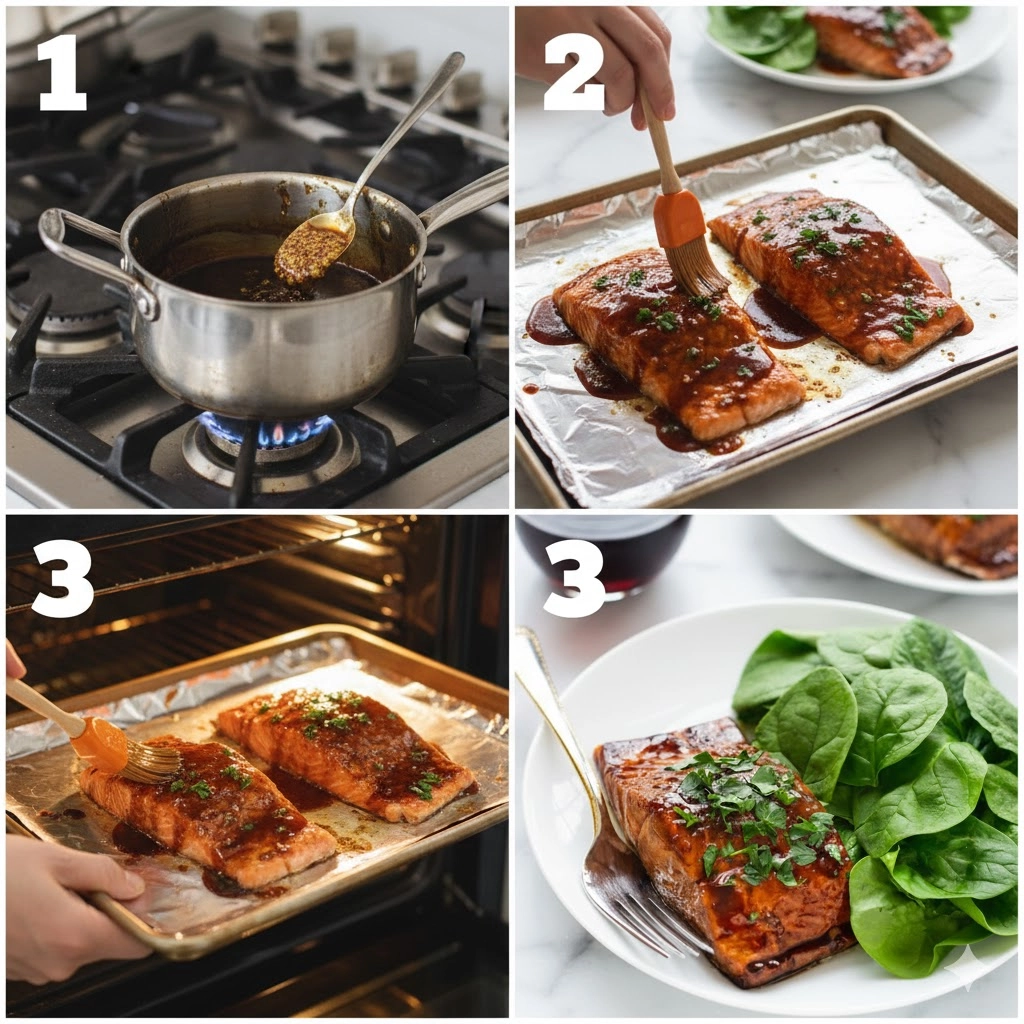 1

2

3

3