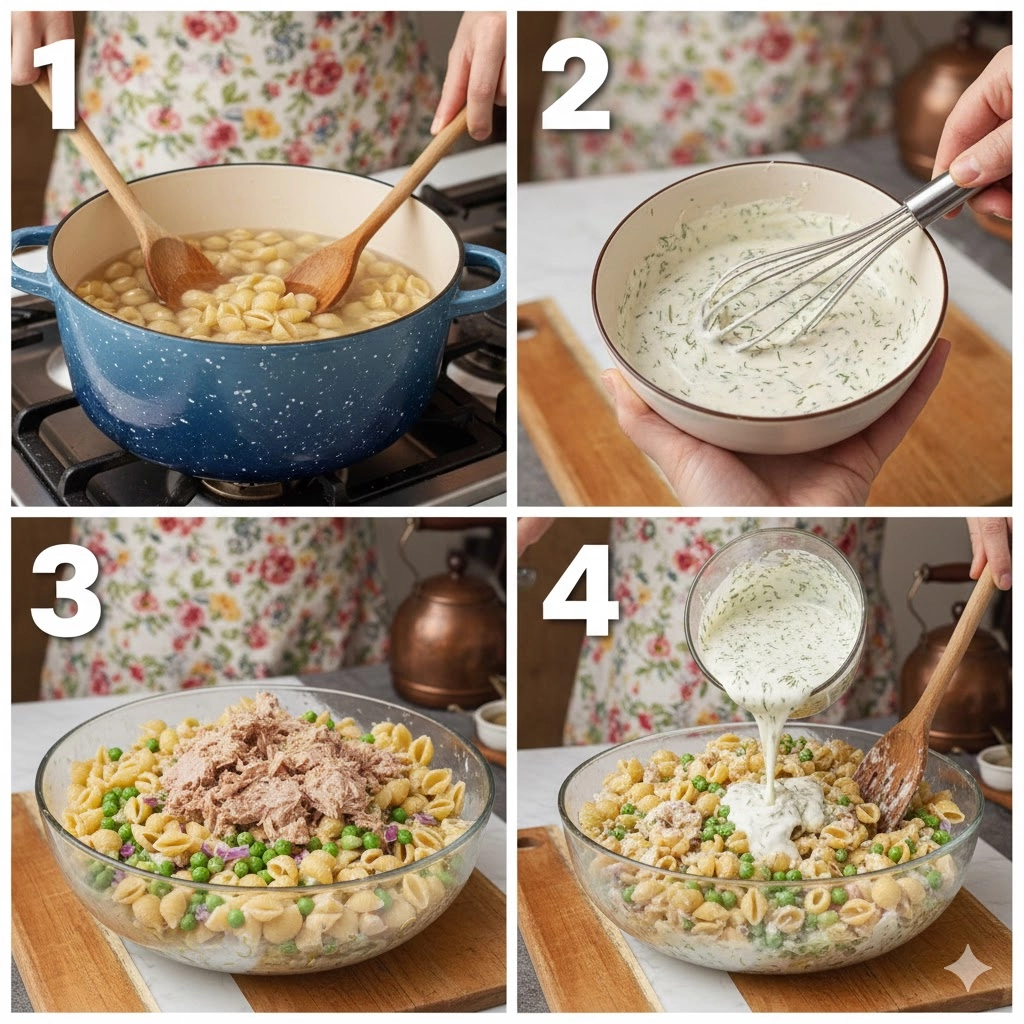 1

2

3

4