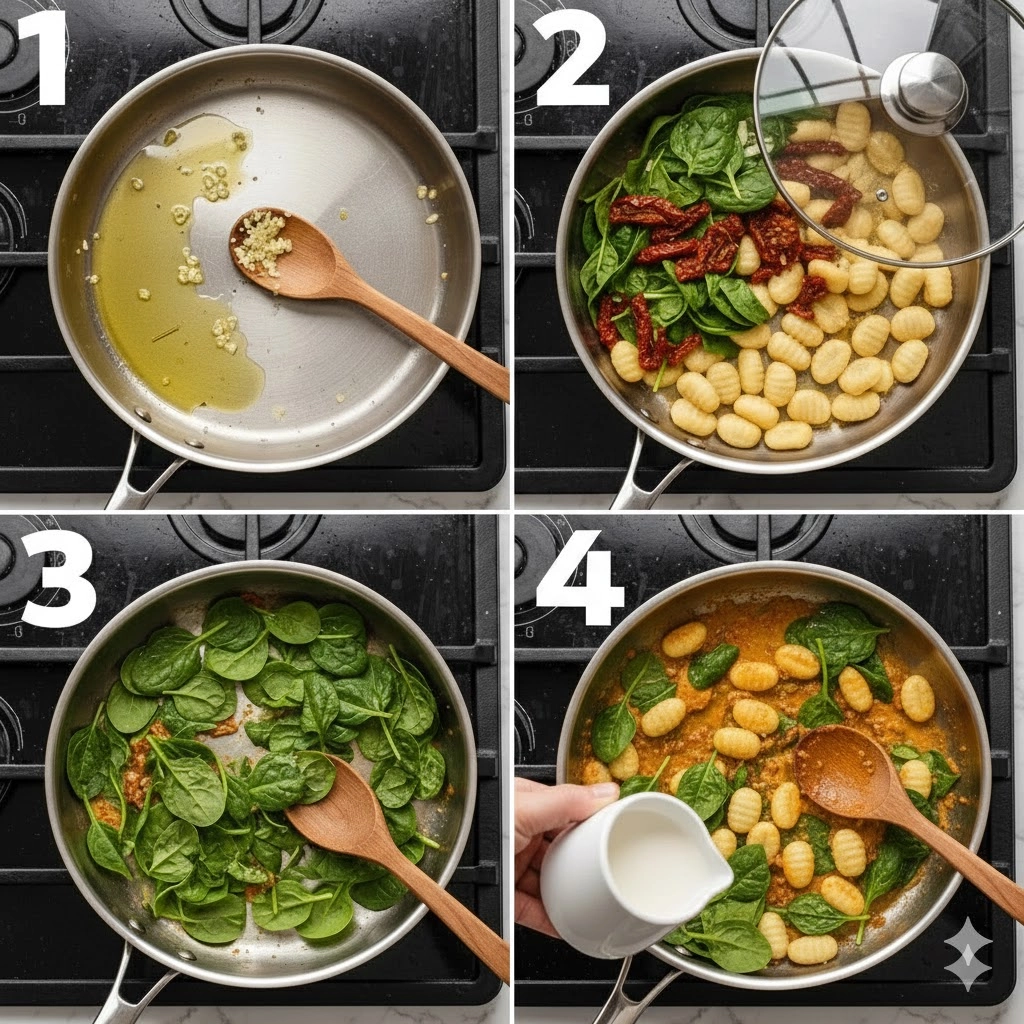 1

2

3

4