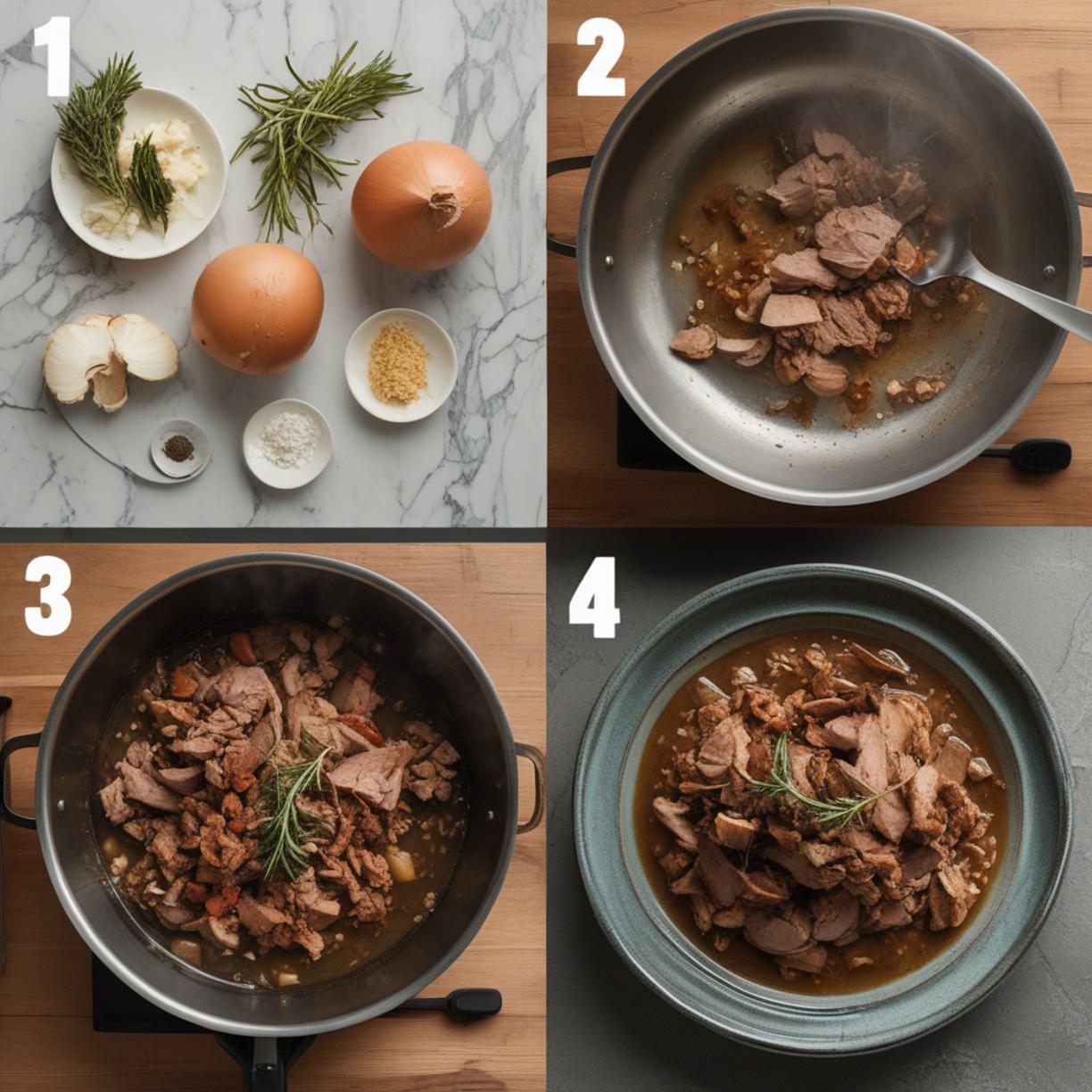 1

2

3

4