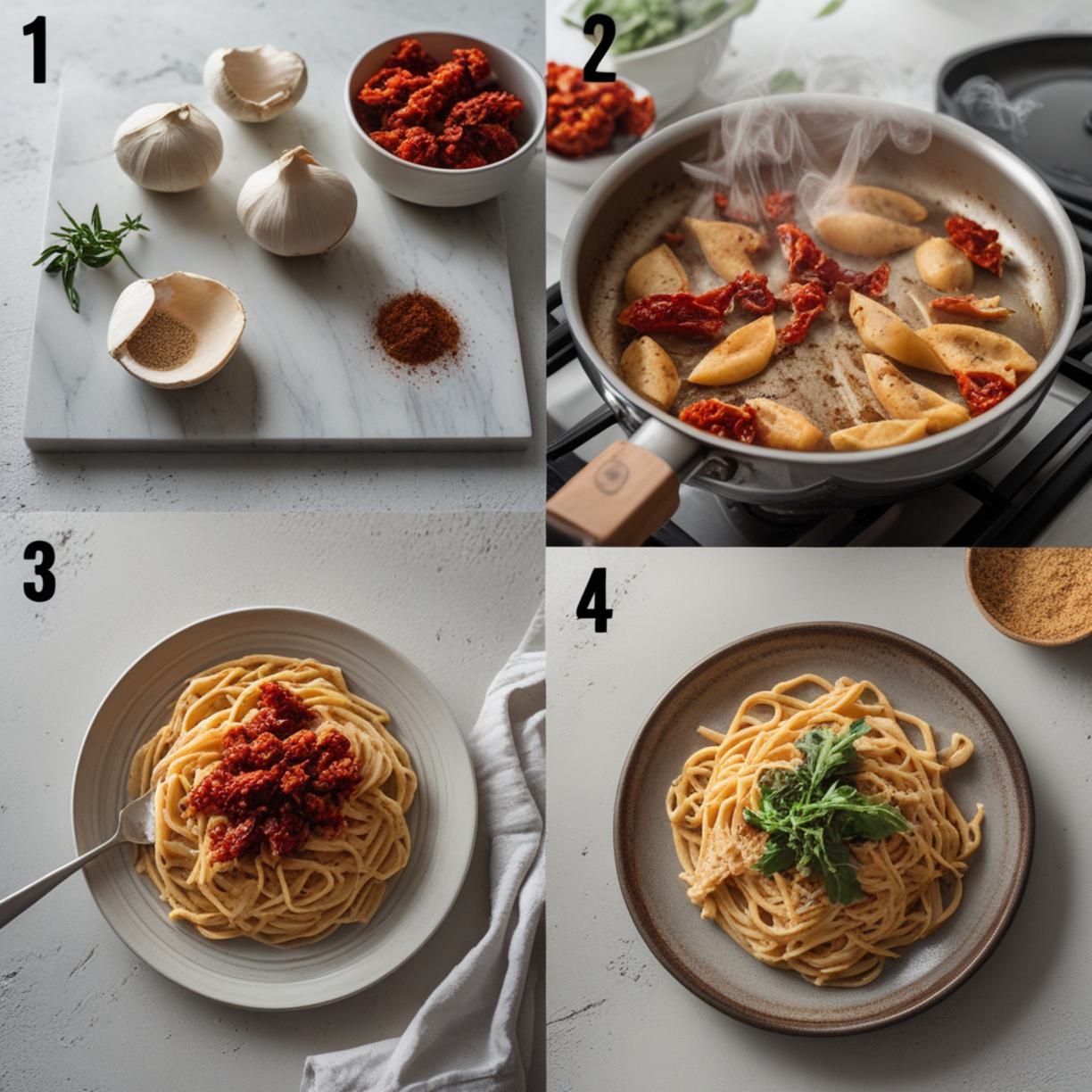 1

2

3

4