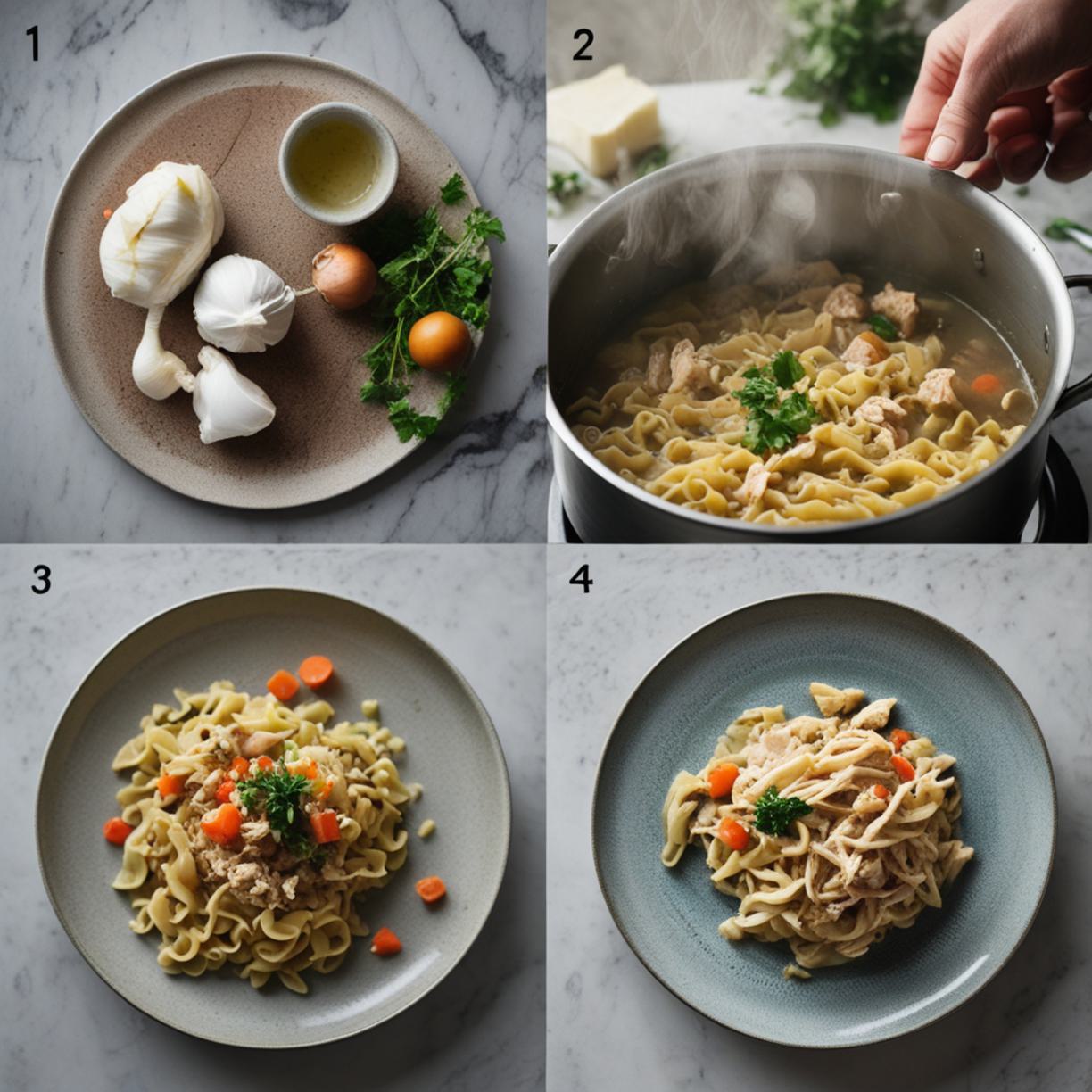 1

2

3

4