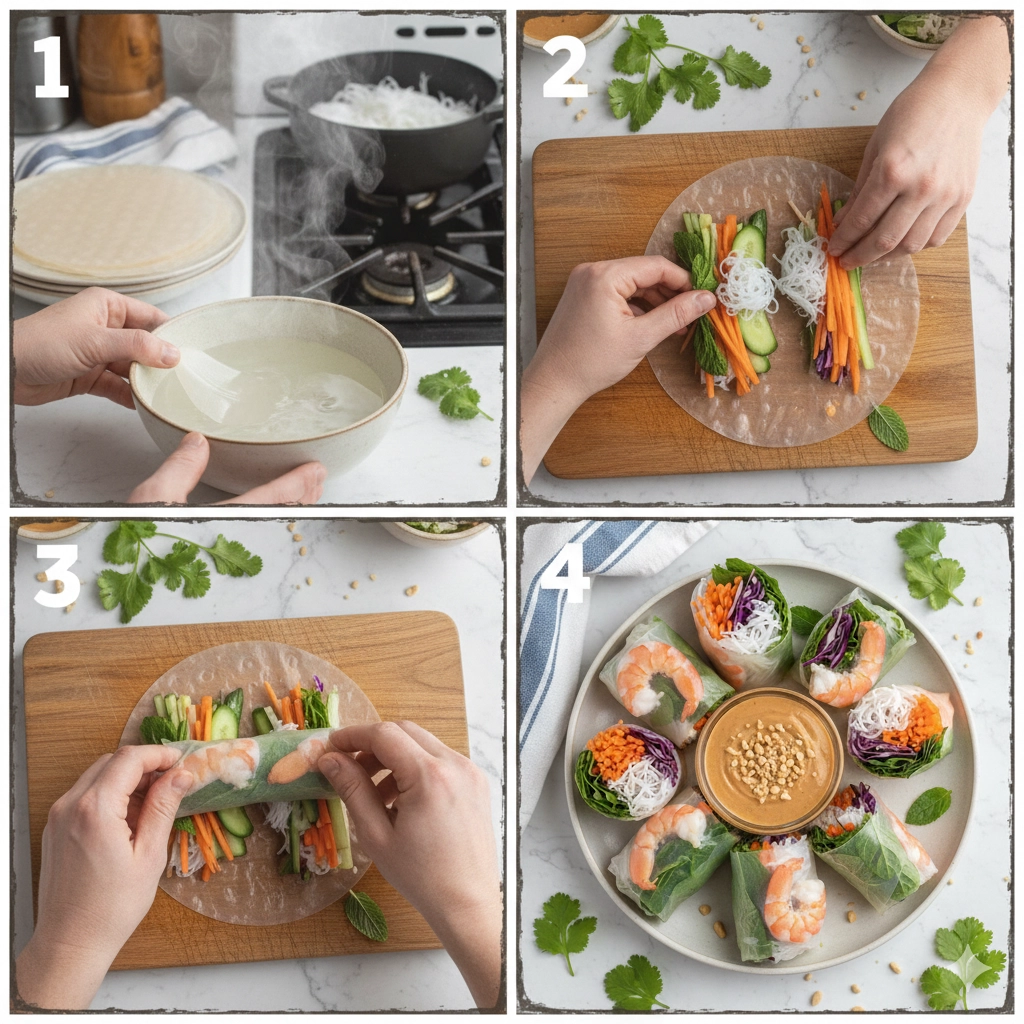 1

2

3

4