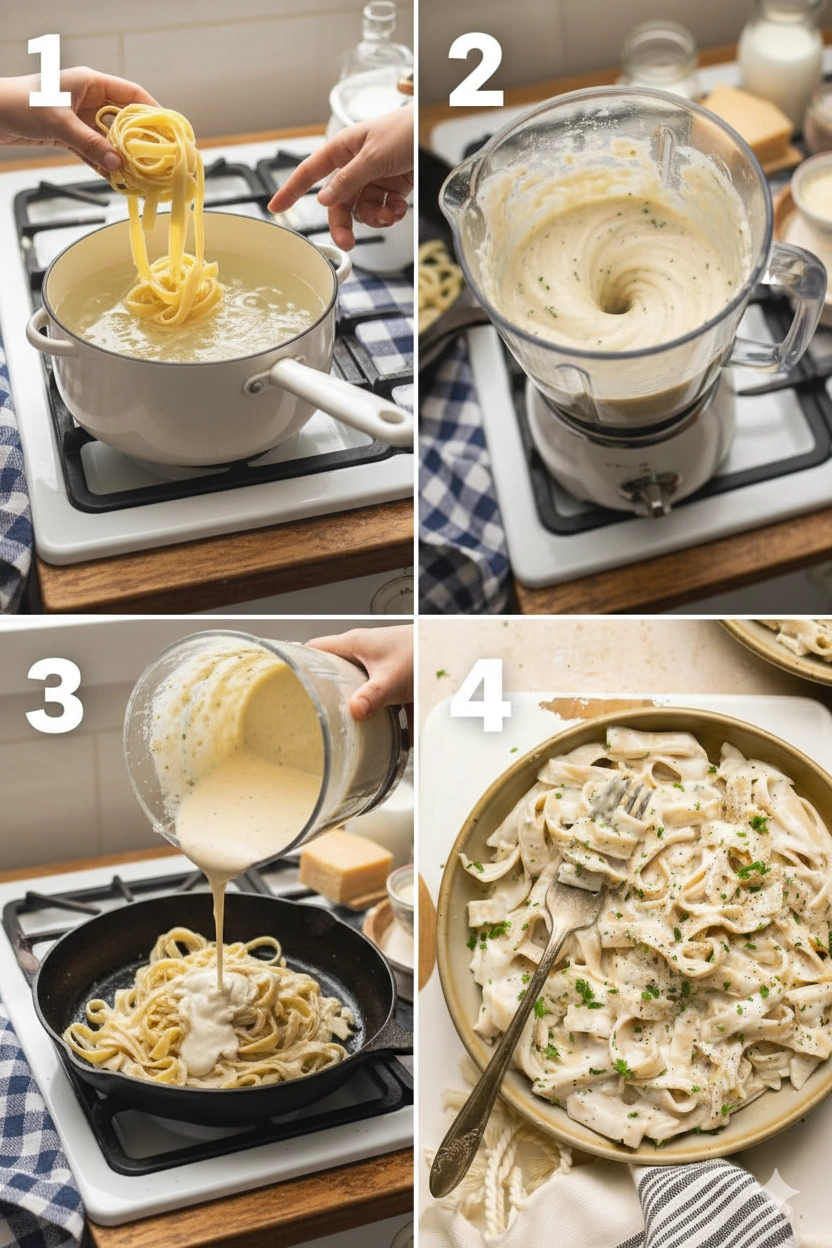 1

2

3

4