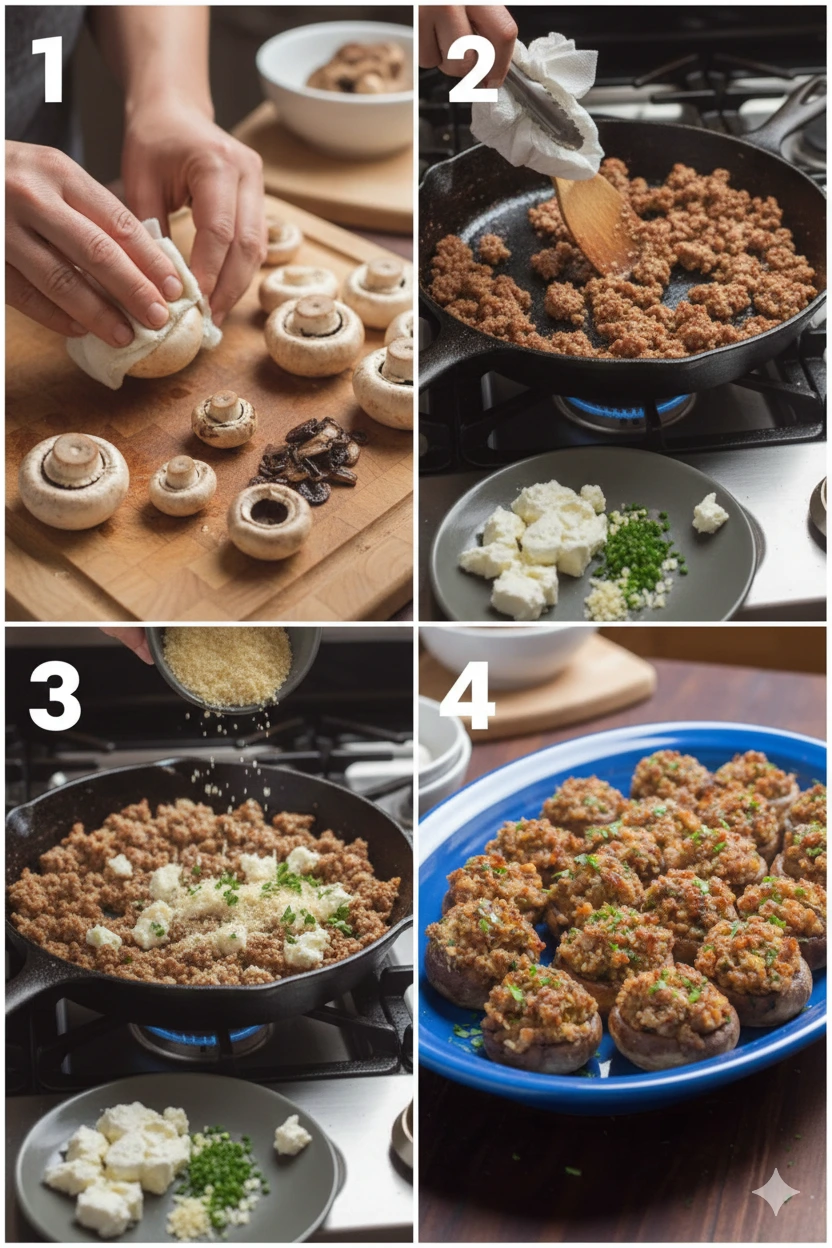 1

2

3

4