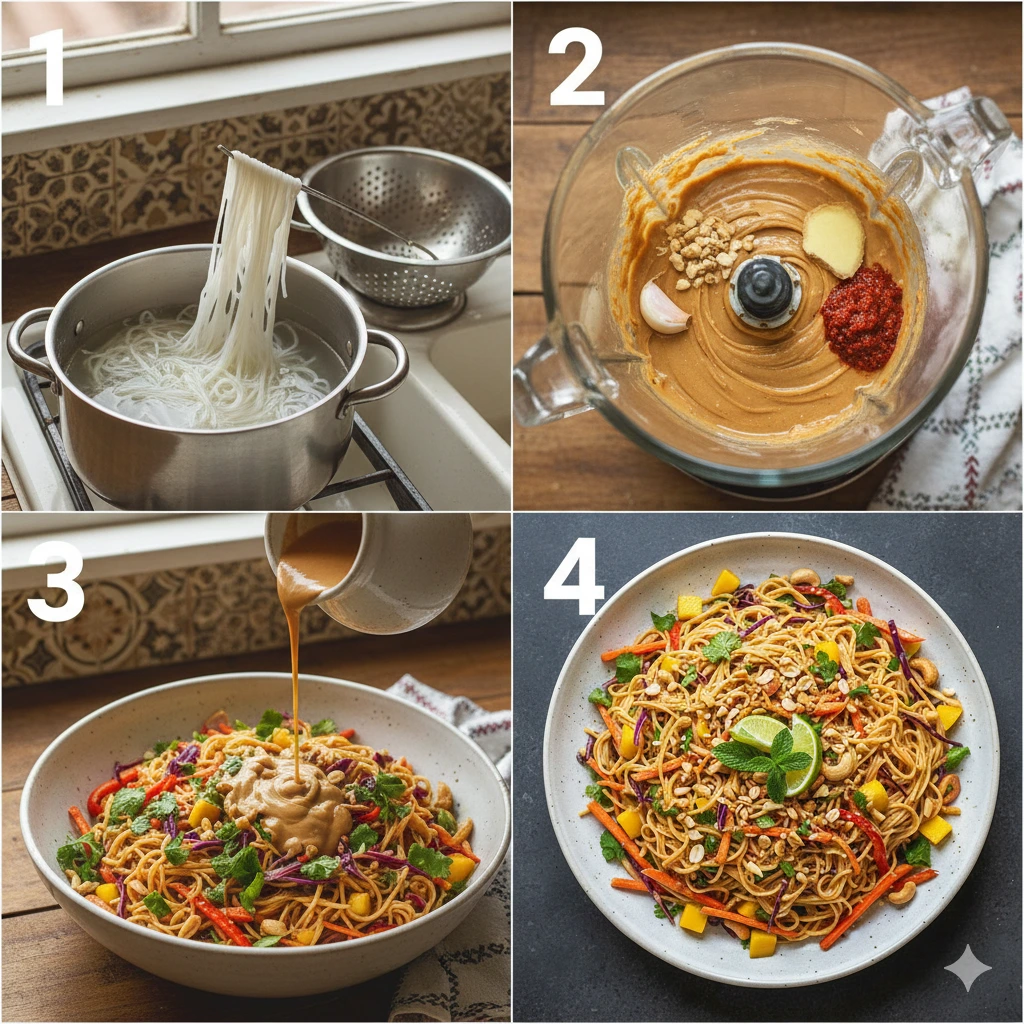 1
2
3
4