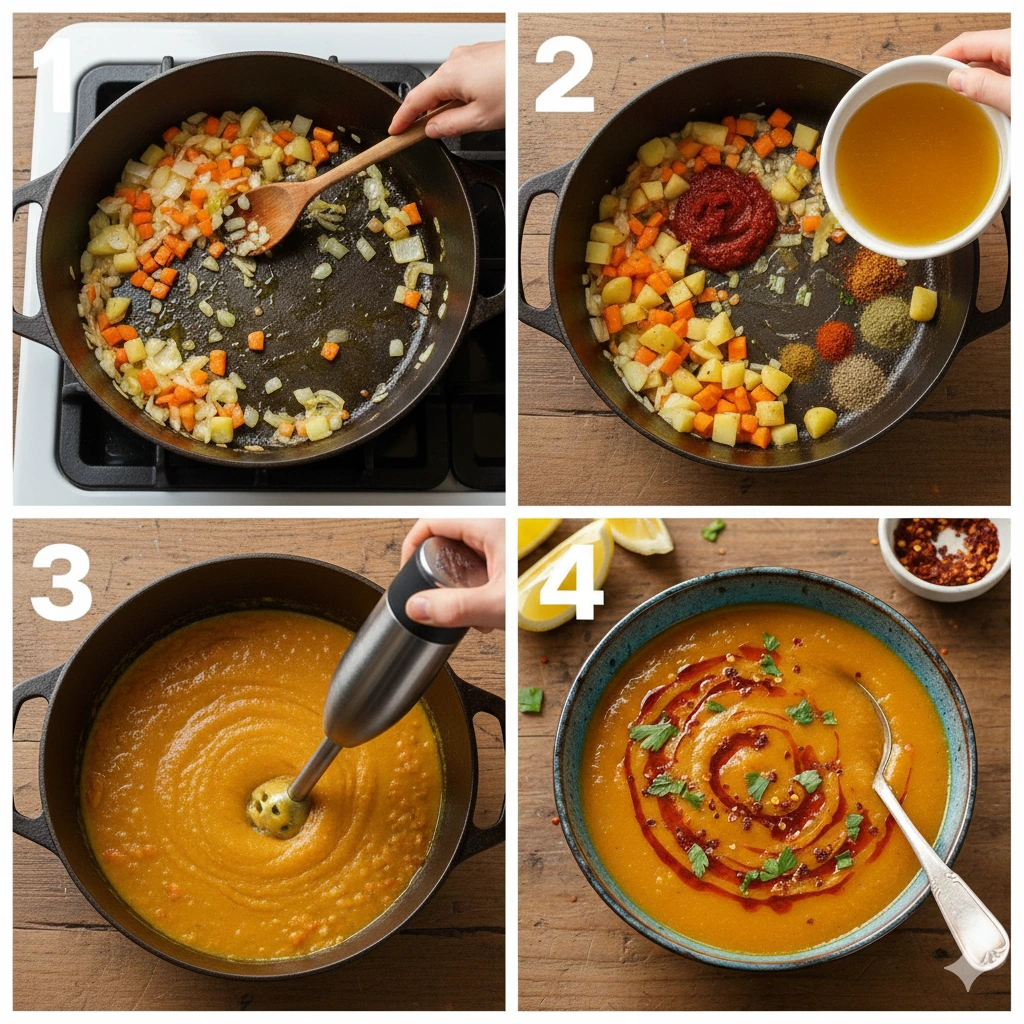 1
2
3
4