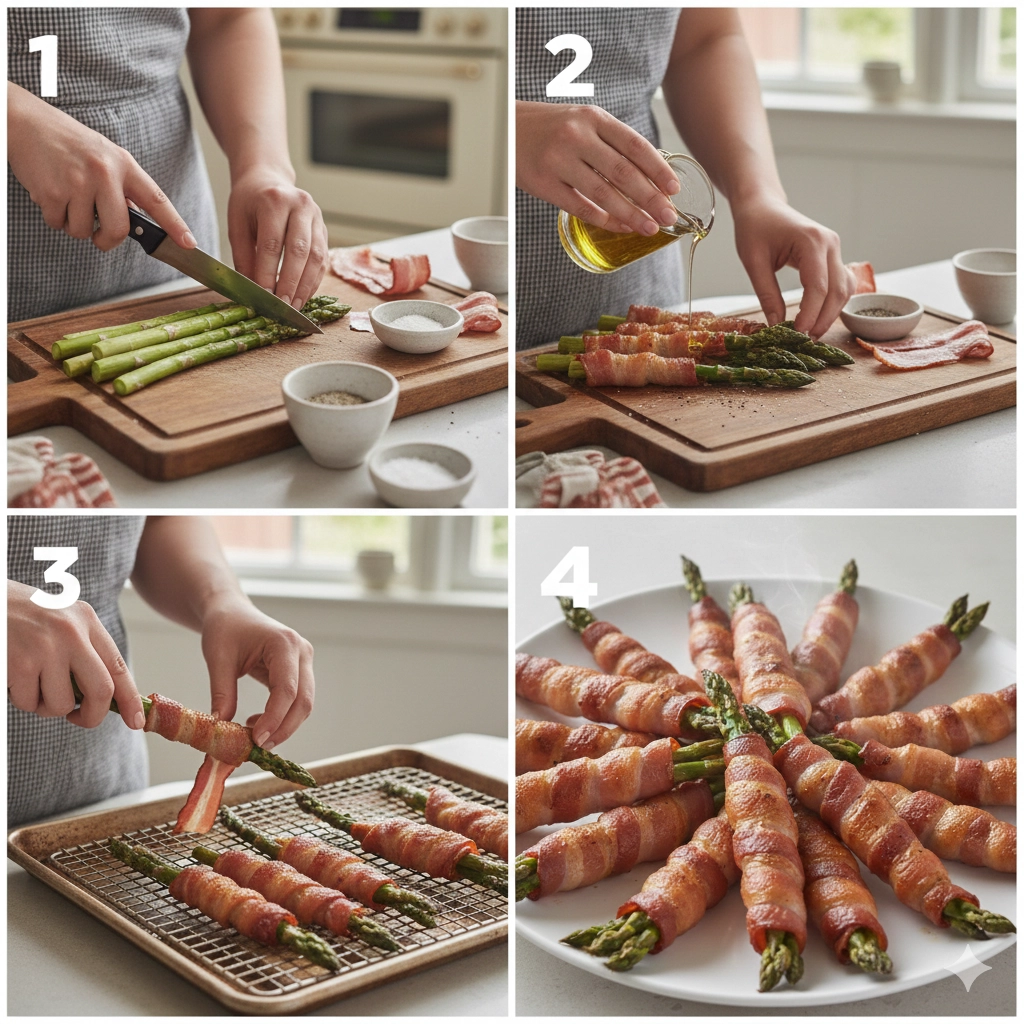 1

2

3

4