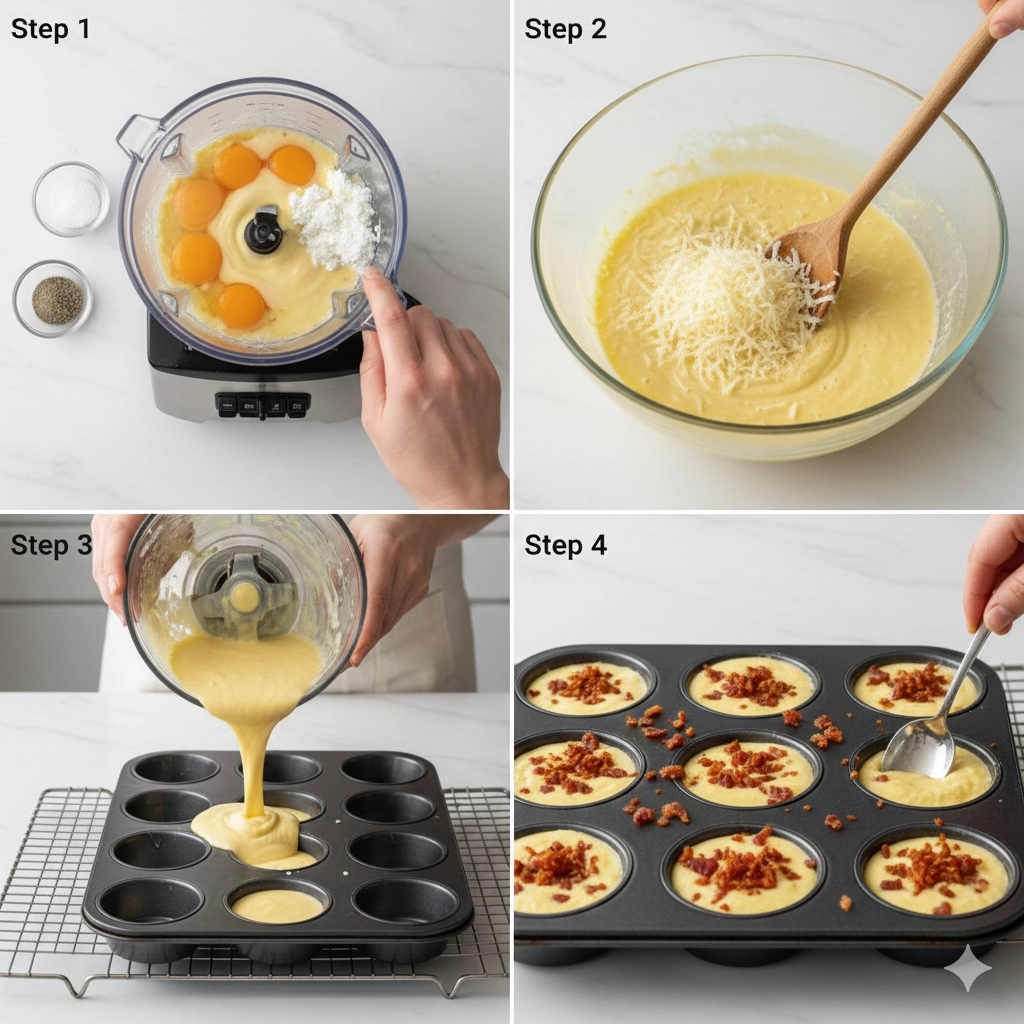 Step 1

Step 2

Step 3

Step 4