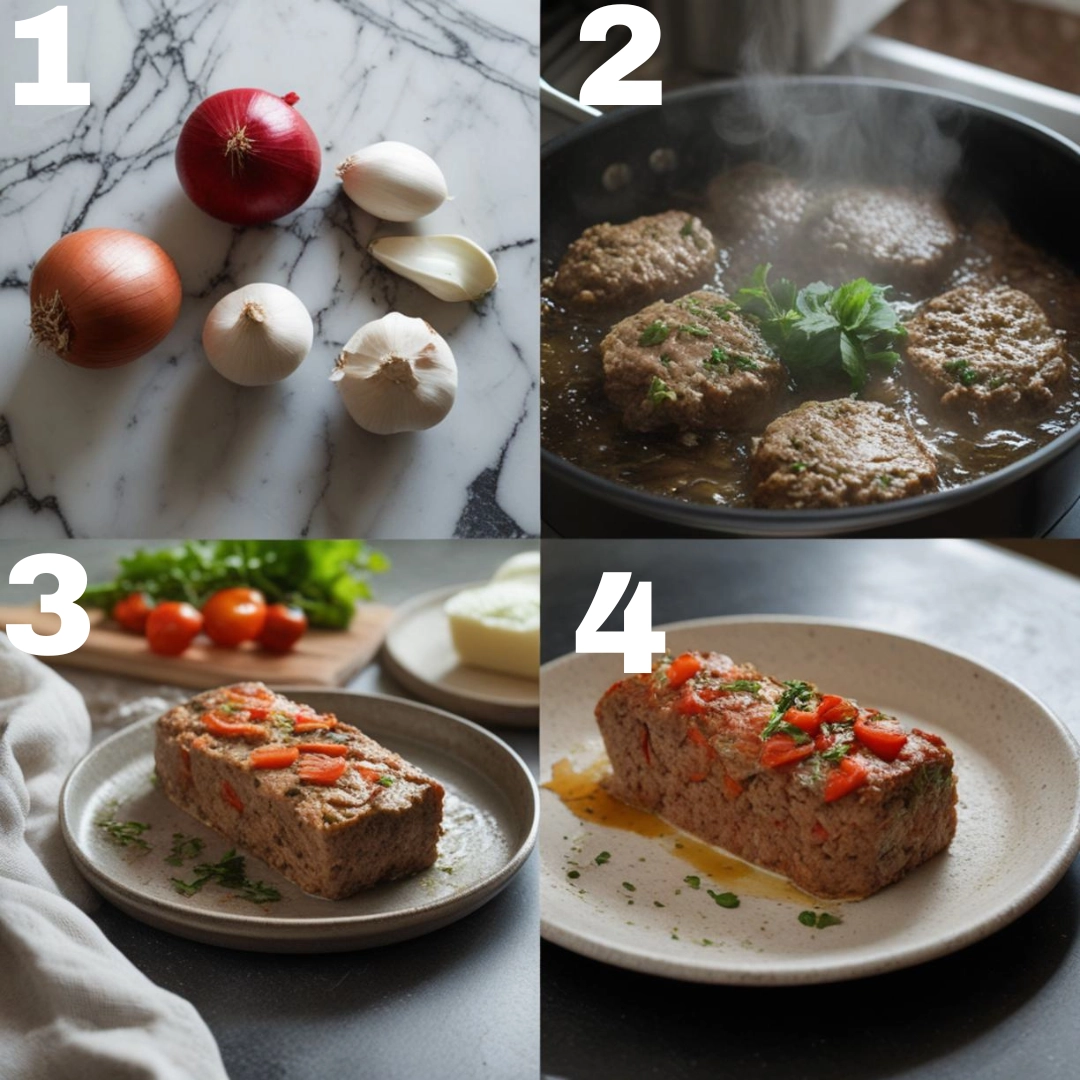 1

2

3

4