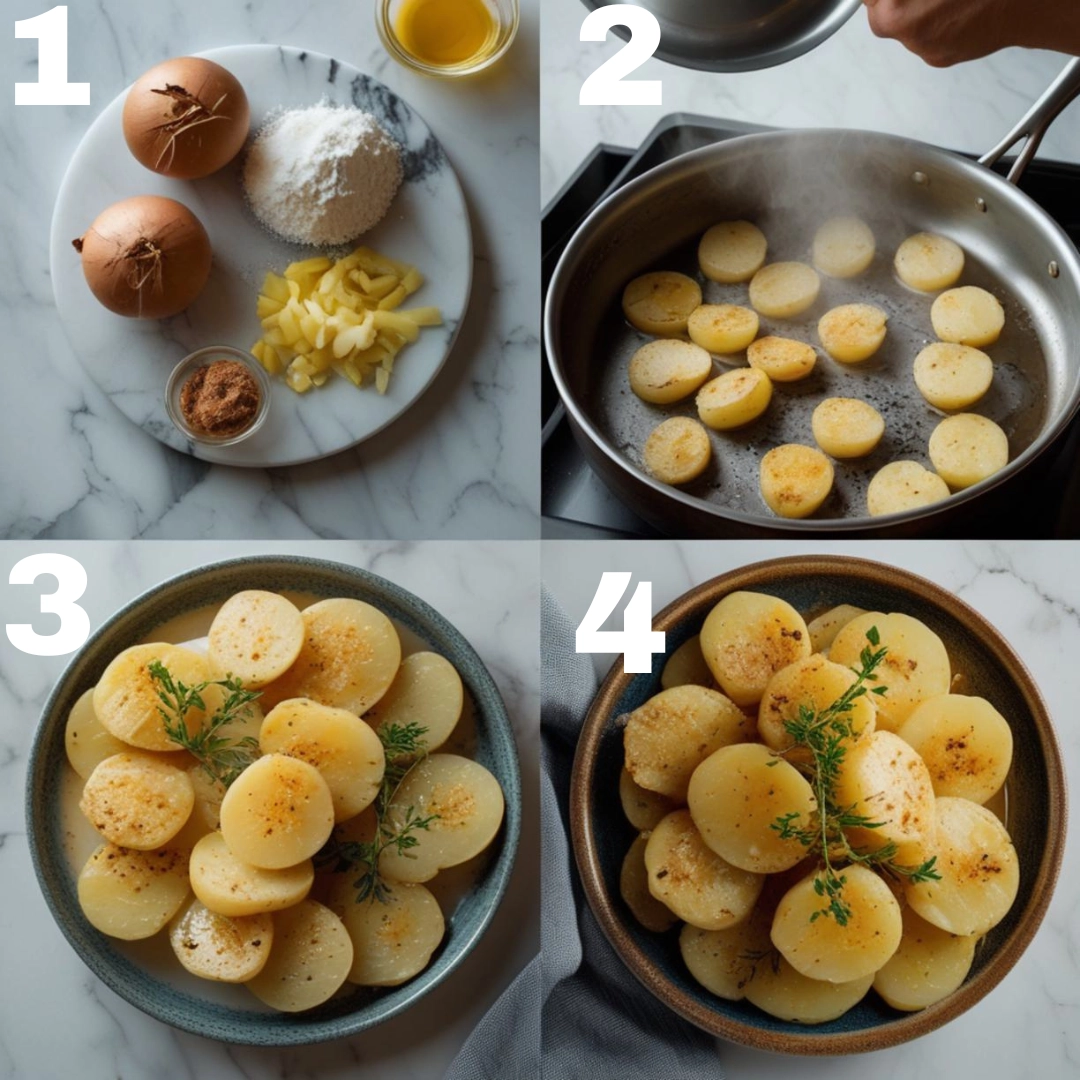 1
2
3
4