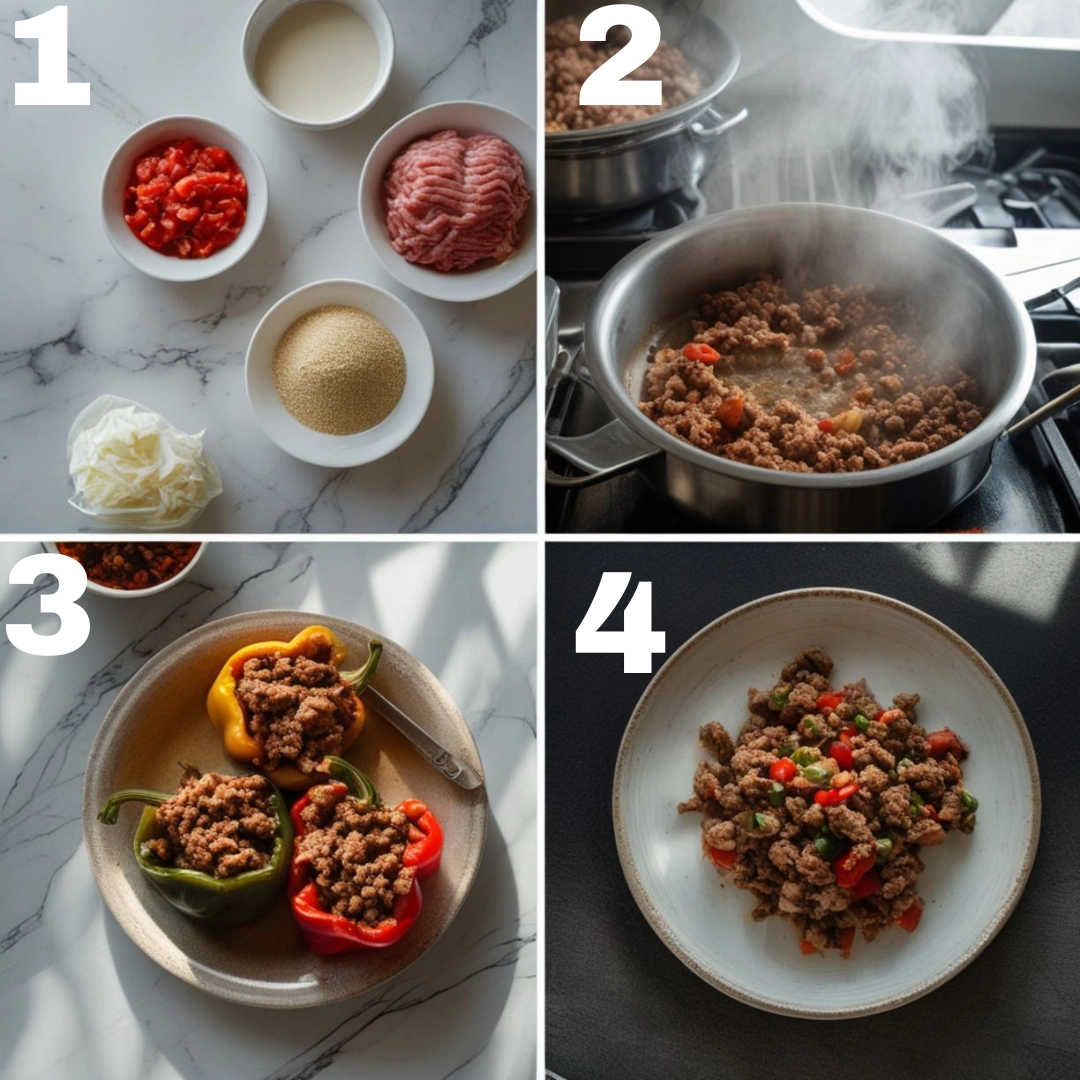 1
2
3
4