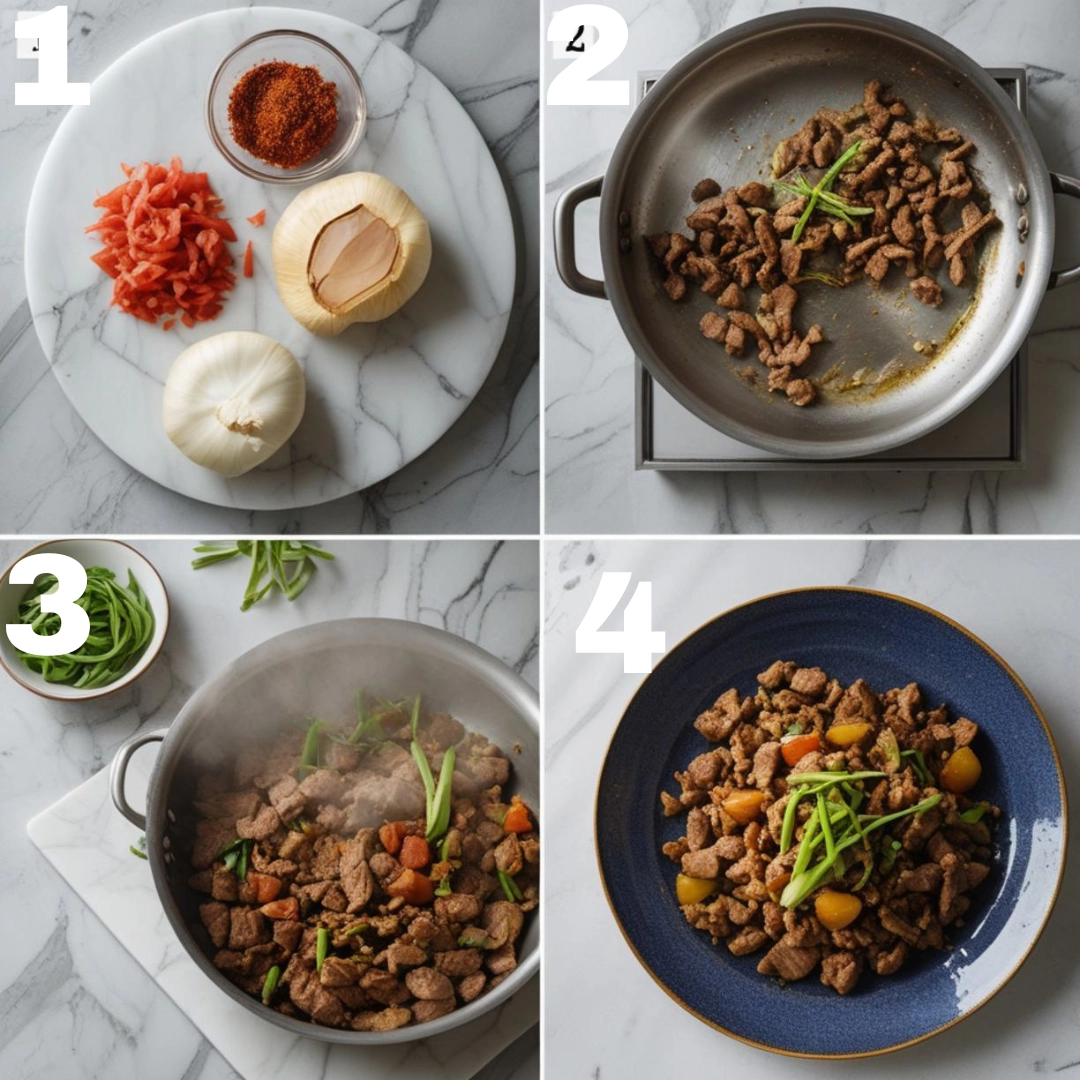 1
2
3
4