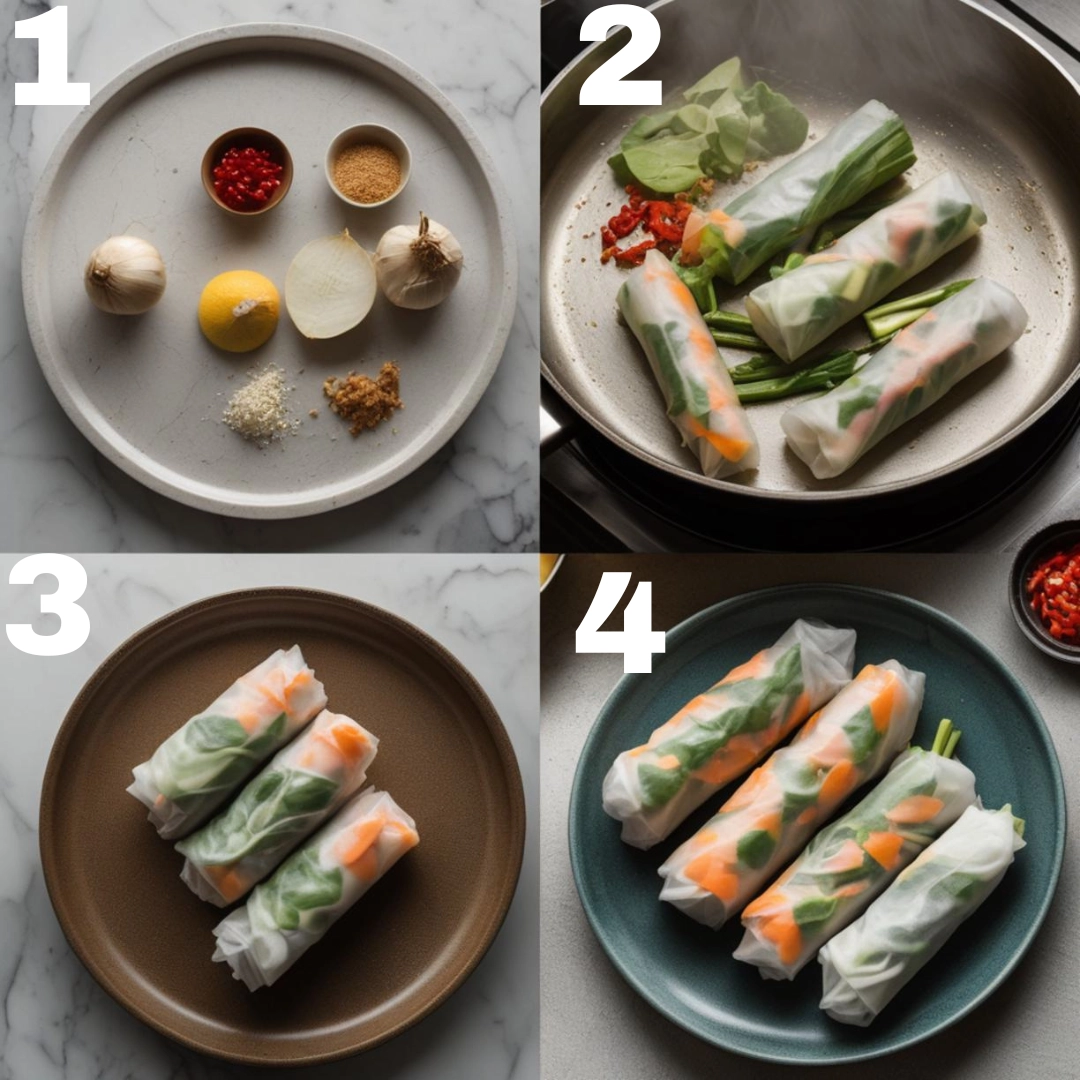 1
2
3
4