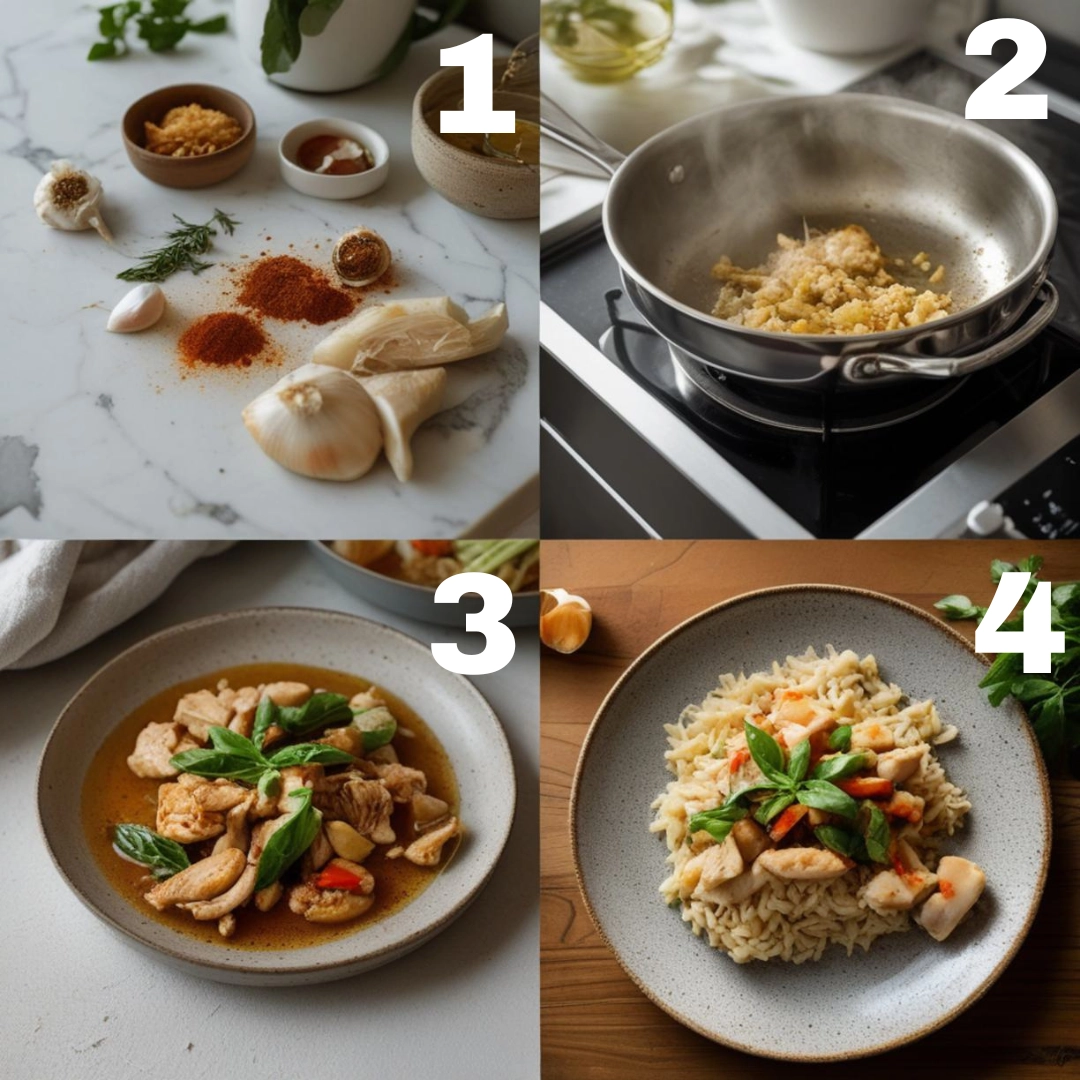 1
2
3
4