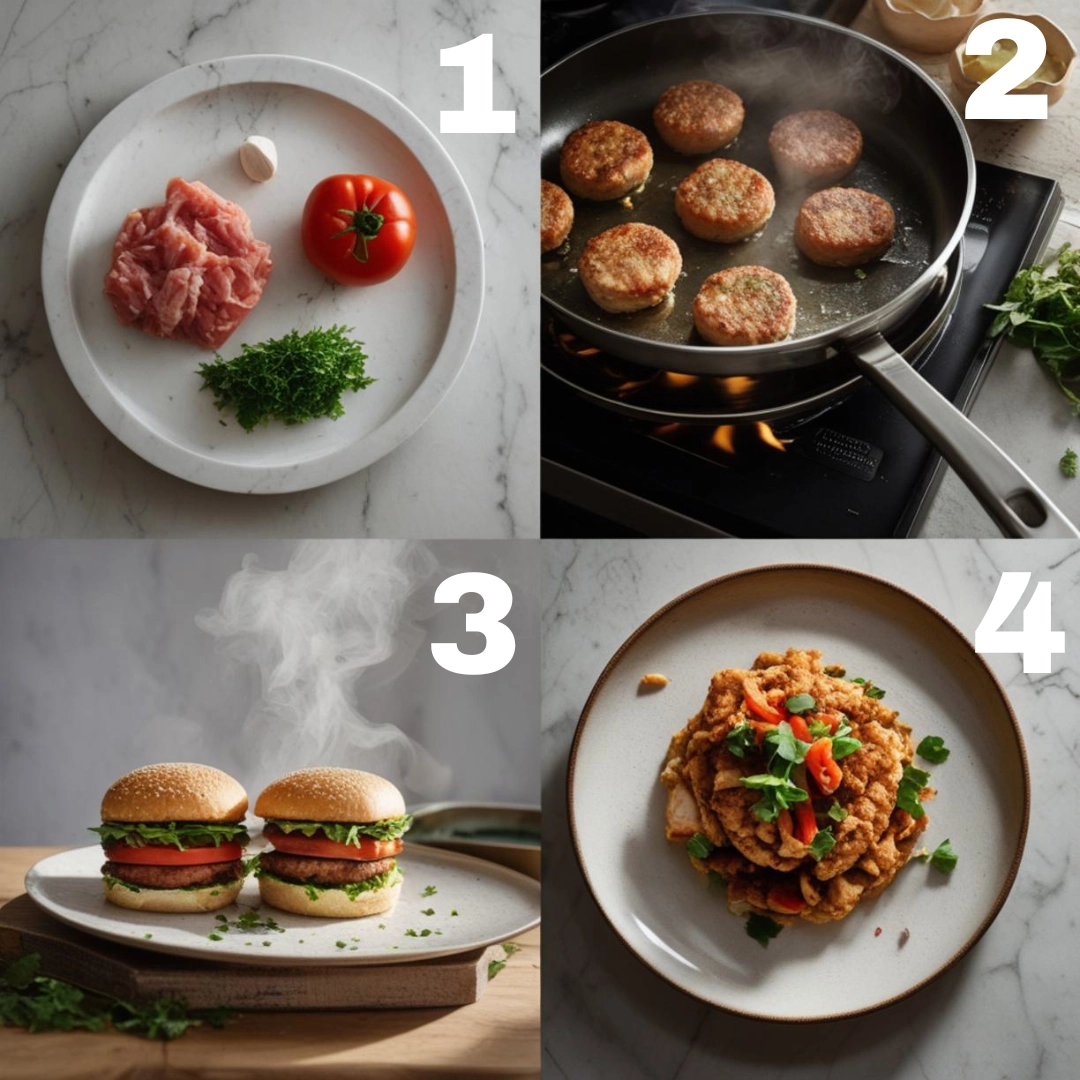 1

2

3

4