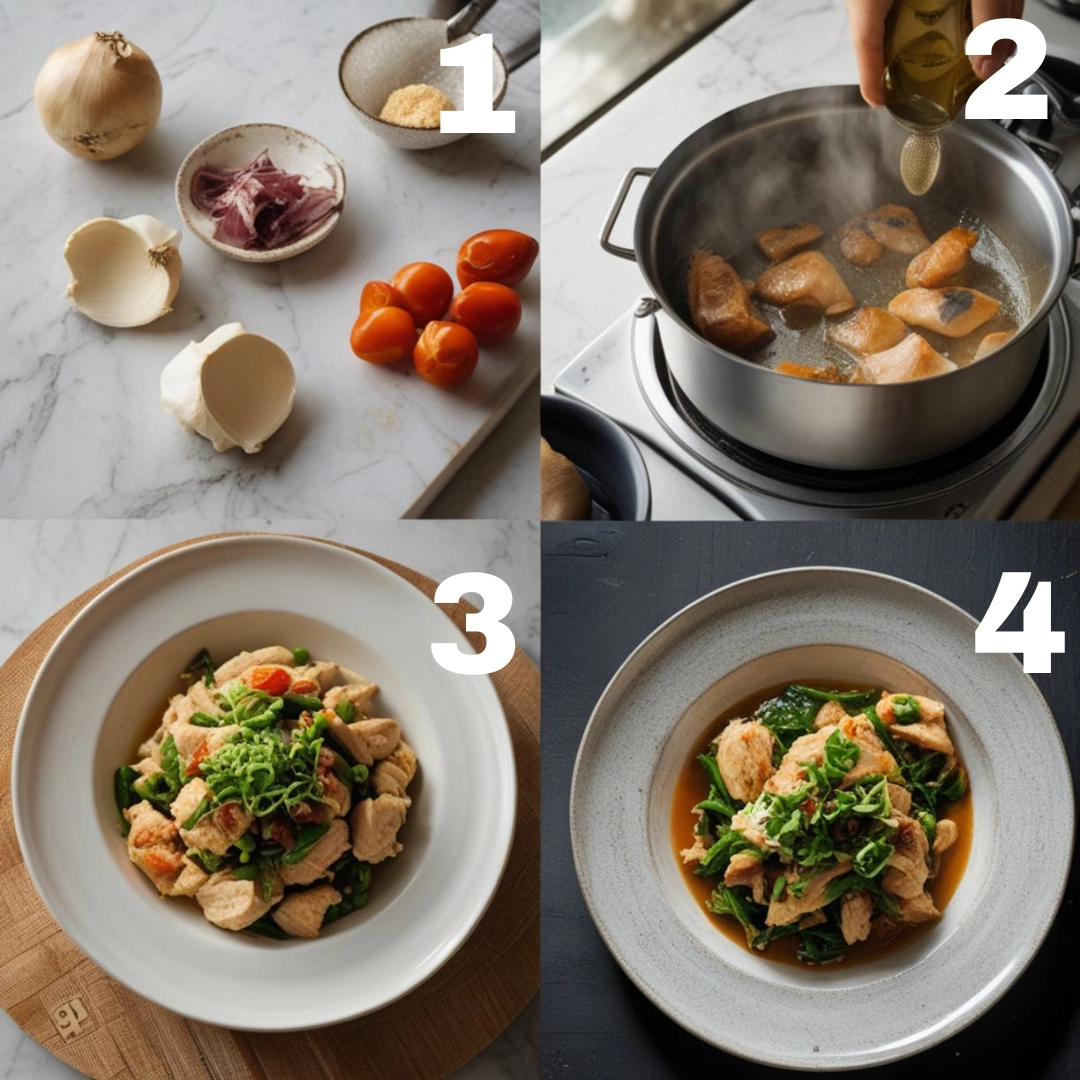 1

2

3

4